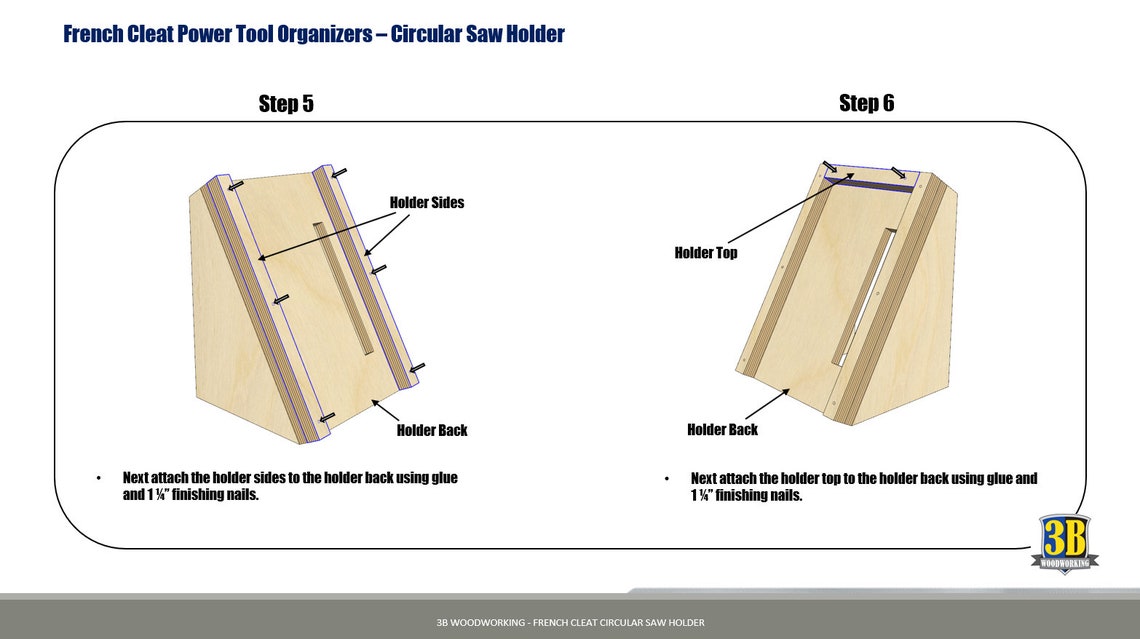 French Cleat Power Tool Organizers – Circular Saw Holder

Step 5

Holder Sides

Holder Back

• Next attach the holder sides to the holder back using glue and 1 ¼" finishing nails.

Step 6

Holder Top

Holder Back

• Next attach the holder top to the holder back using glue and 1 ¼" finishing nails.

3B WOODWORKING

3B WOODWORKING - FRENCH CLEAT CIRCULAR SAW HOLDER