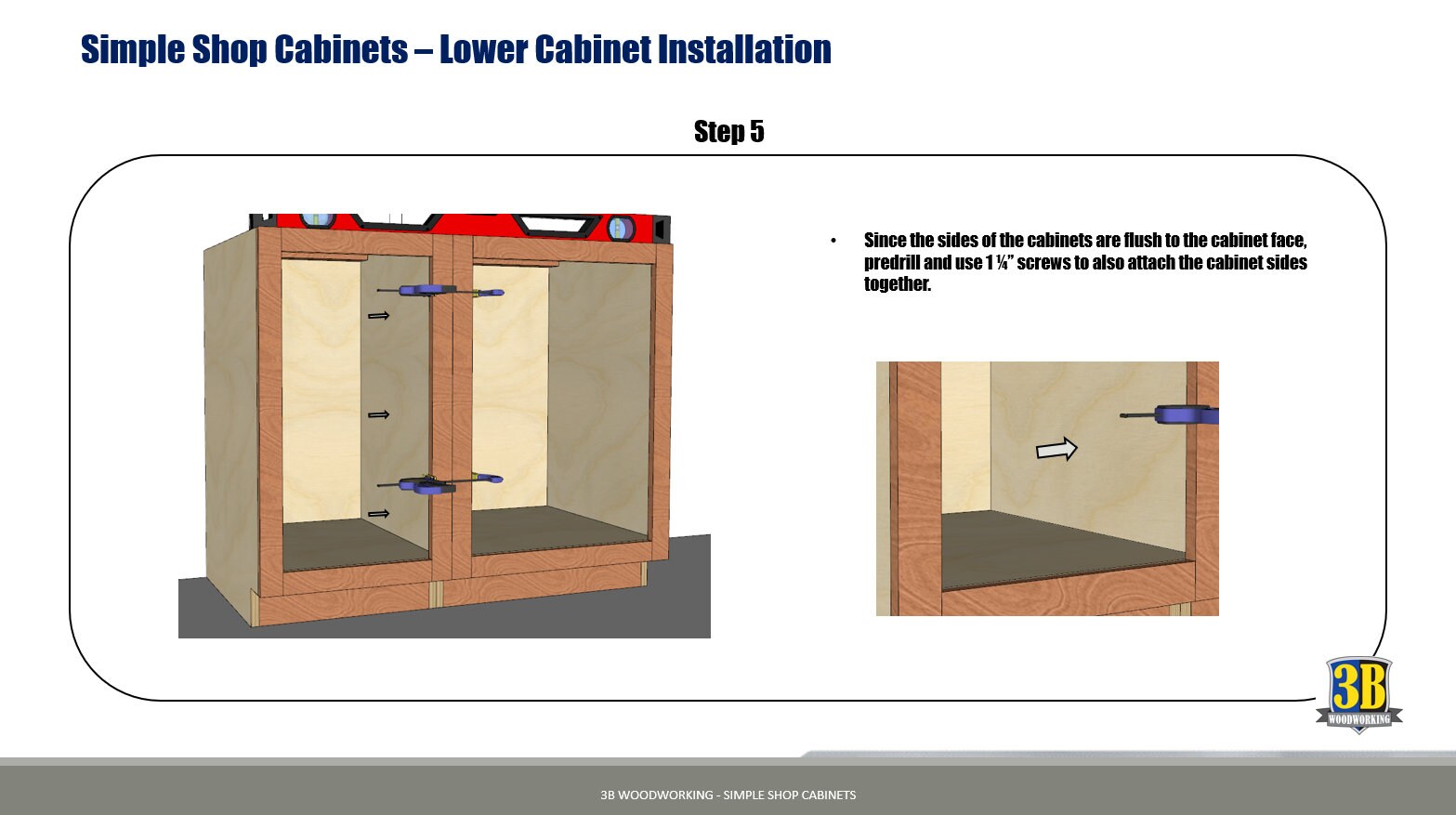 Simple Shop Cabinets – Lower Cabinet Installation

Step 5

• Since the sides of the cabinets are flush to the cabinet face, predrill and use 1 ¼" screws to also attach the cabinet sides together.

3B WOODWORKING

3B WOODWORKING - SIMPLE SHOP CABINETS