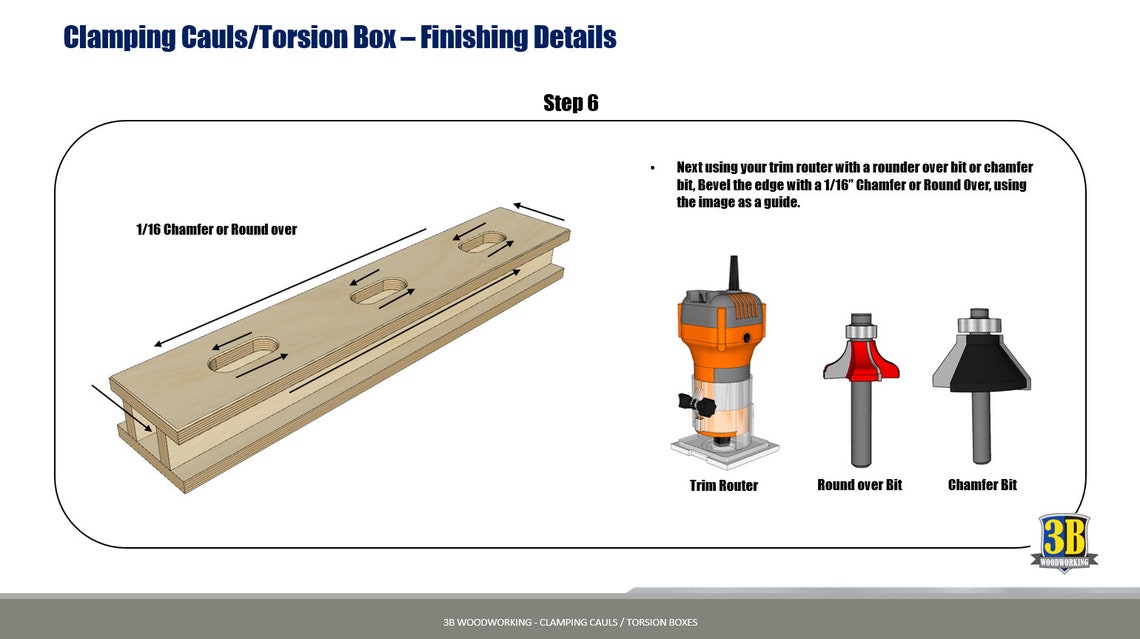 Clamping Cauls/Torsion Box – Finishing Details

Step 6

1/16 Chamfer or Round over

• Next using your trim router with a rounder over bit or chamfer bit, Bevel the edge with a 1/16" Chamfer or Round Over, using the image as a guide.

Trim Router

Round over Bit

Chamfer Bit

3B WOODWORKING

3B WOODWORKING - CLAMPING CAULS / TORSION BOXES