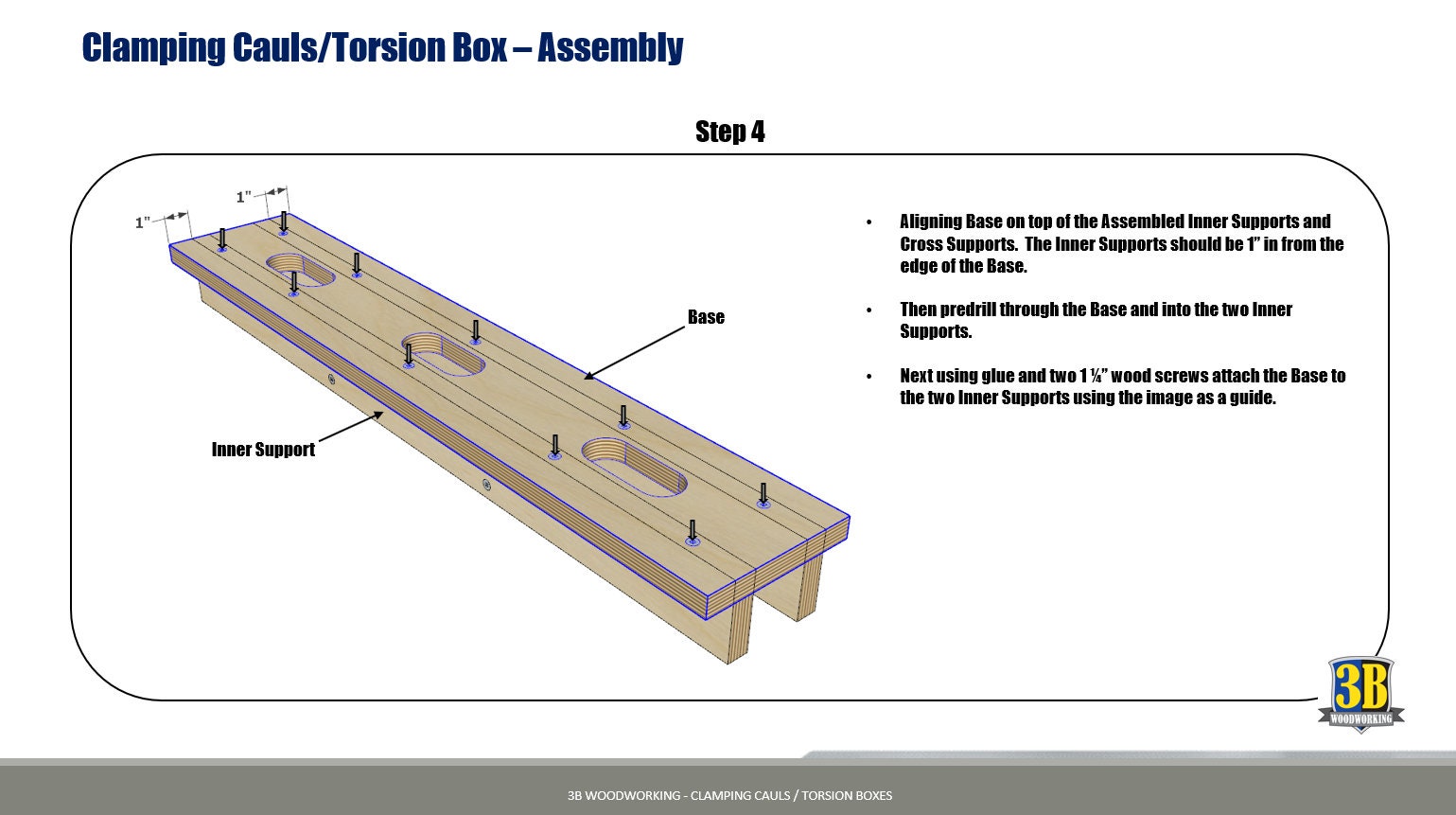 Clamping Cauls/Torsion Box – Assembly

Step 4

1"

1"

Base

Inner Support

• Aligning Base on top of the Assembled Inner Supports and Cross Supports. The Inner Supports should be 1" in from the edge of the Base.

• Then predrill through the Base and into the two Inner Supports.

• Next using glue and two 1 ¼" wood screws attach the Base to the two Inner Supports using the image as a guide.

3B WOODWORKING

3B WOODWORKING - CLAMPING CAULS / TORSION BOXES