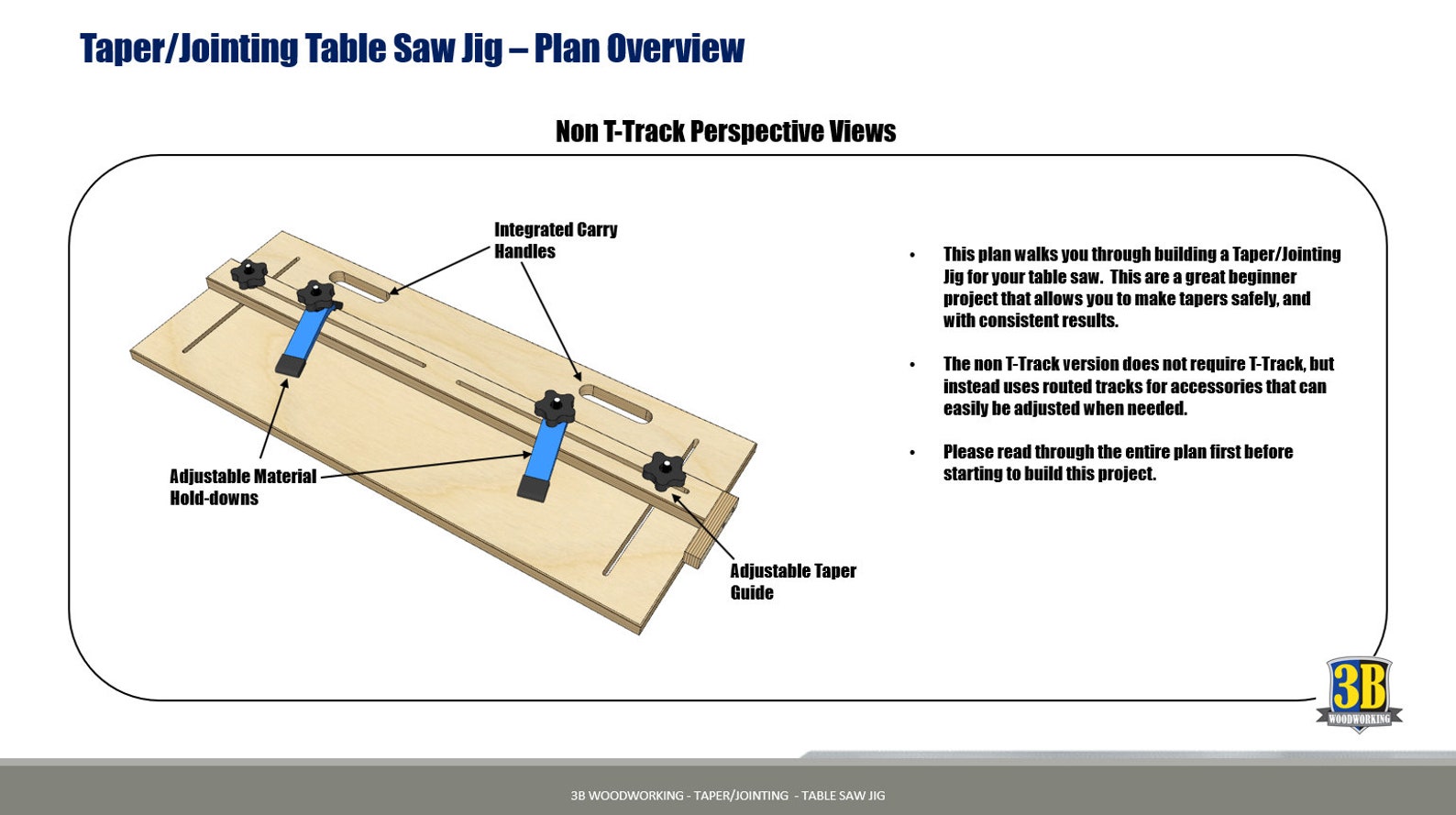 Taper/Jointing Table Saw Jig – Plan Overview

Non T-Track Perspective Views

Integrated Carry Handles

Adjustable Material Hold-downs

Adjustable Taper Guide

• This plan walks you through building a Taper/Jointing Jig for your table saw. This are a great beginner project that allows you to make tapers safely, and with consistent results.

• The non T-Track version does not require T-Track, but instead uses routed tracks for accessories that can easily be adjusted when needed.

• Please read through the entire plan first before starting to build this project.

3B WOODWORKING

3B WOODWORKING - TAPER/JOINTING - TABLE SAW JIG