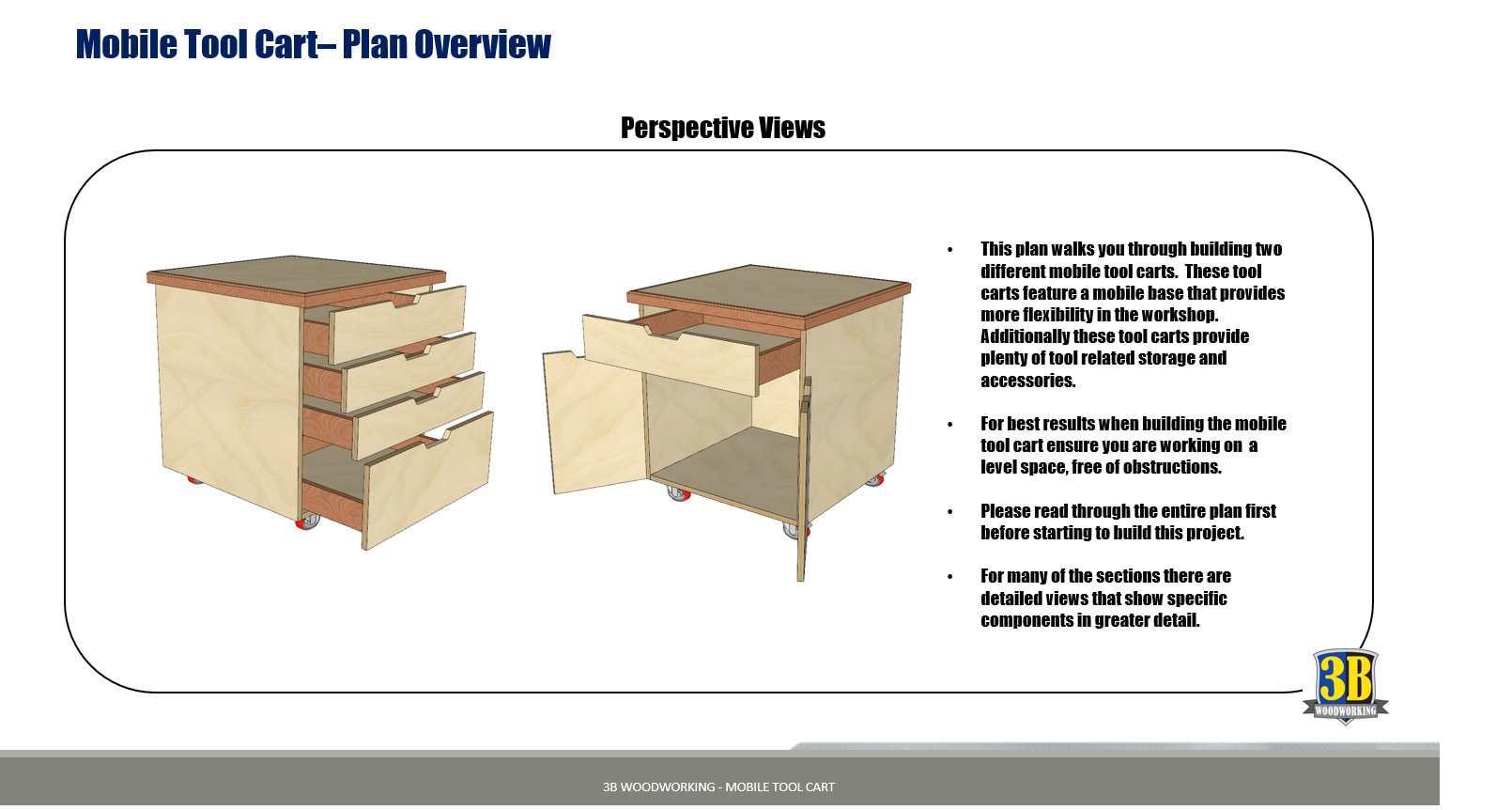 Mobile Tool Cart– Plan Overview

Perspective Views

• This plan walks you through building two different mobile tool carts. These tool carts feature a mobile base that provides more flexibility in the workshop. Additionally these tool carts provide plenty of tool related storage and accessories.

• For best results when building the mobile tool cart ensure you are working on a level space, free of obstructions.

• Please read through the entire plan first before starting to build this project.

• For many of the sections there are detailed views that show specific components in greater detail.

3B
WOODWORKING

3B WOODWORKING - MOBILE TOOL CART