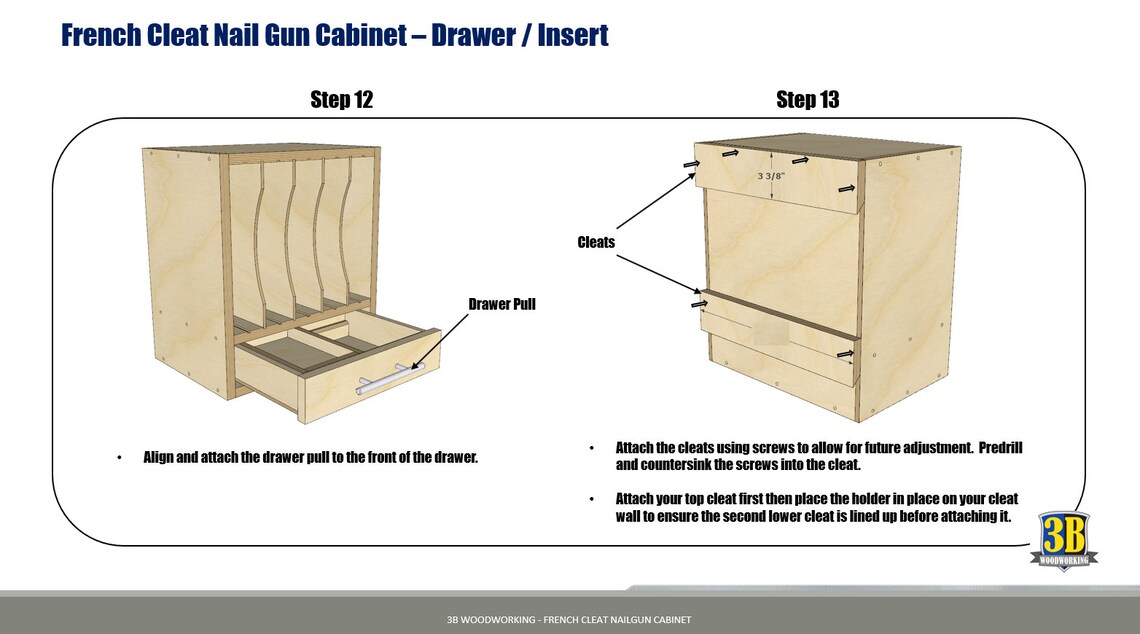 French Cleat Nail Gun Cabinet – Drawer / Insert

Step 12

Drawer Pull

• Align and attach the drawer pull to the front of the drawer.

Step 13

3 3/8"

Cleats

• Attach the cleats using screws to allow for future adjustment. Predrill and countersink the screws into the cleat.

• Attach your top cleat first then place the holder in place on your cleat wall to ensure the second lower cleat is lined up before attaching it.

3B WOODWORKING

3B WOODWORKING - FRENCH CLEAT NAILGUN CABINET