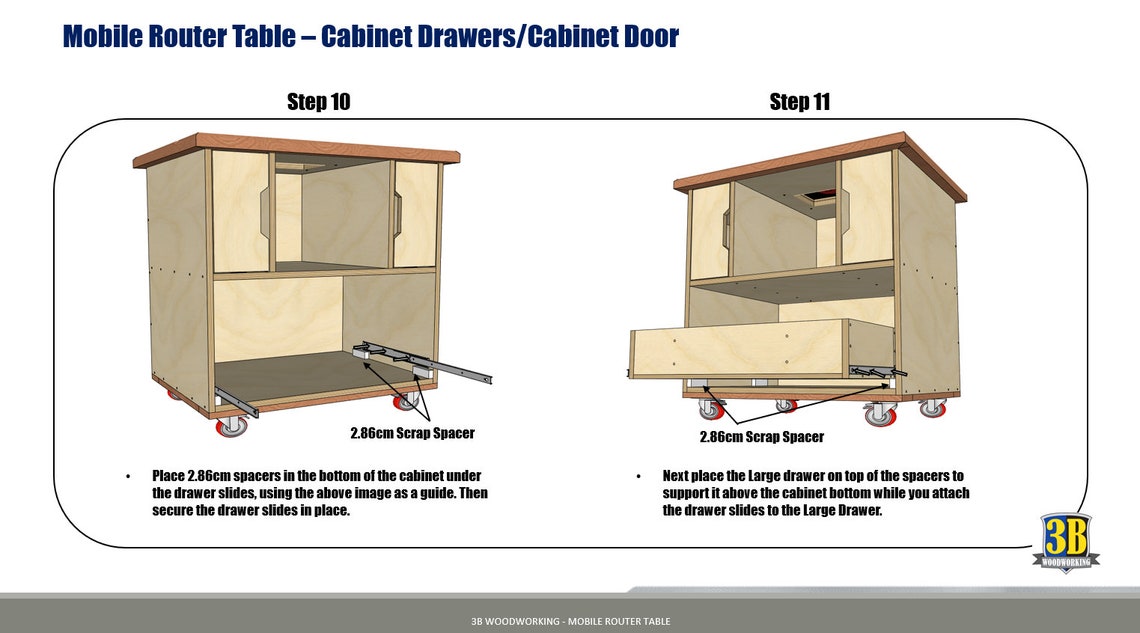 Mobile Router Table – Cabinet Drawers/Cabinet Door

Step 10

2.86cm Scrap Spacer

• Place 2.86cm spacers in the bottom of the cabinet under the drawer slides, using the above image as a guide. Then secure the drawer slides in place.

Step 11

2.86cm Scrap Spacer

• Next place the Large drawer on top of the spacers to support it above the cabinet bottom while you attach the drawer slides to the Large Drawer.

3B WOODWORKING

3B WOODWORKING - MOBILE ROUTER TABLE