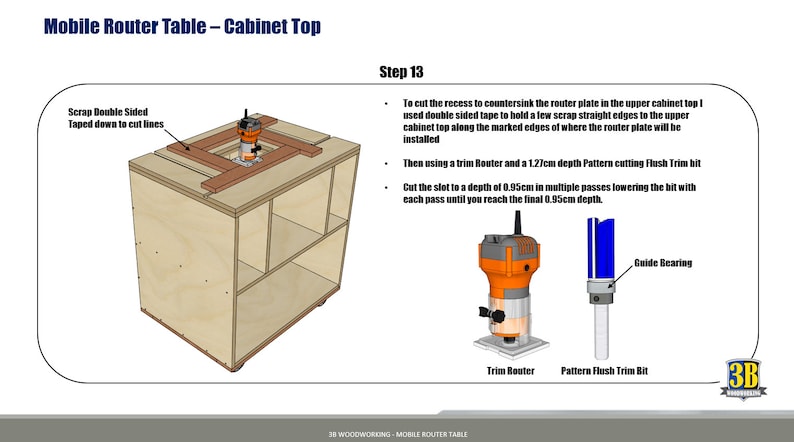 Mobile Router Table – Cabinet Top

Step 13

Scrap Double Sided Taped down to cut lines

• To cut the recess to countersink the router plate in the upper cabinet top I used double sided tape to hold a few scrap straight edges to the upper cabinet top along the marked edges of where the router plate will be installed

• Then using a trim Router and a 1.27cm depth Pattern cutting Flush Trim bit

• Cut the slot to a depth of 0.95cm in multiple passes lowering the bit with each pass until you reach the final 0.95cm depth.

Guide Bearing

Trim Router

Pattern Flush Trim Bit

3B WOODWORKING

3B WOODWORKING - MOBILE ROUTER TABLE