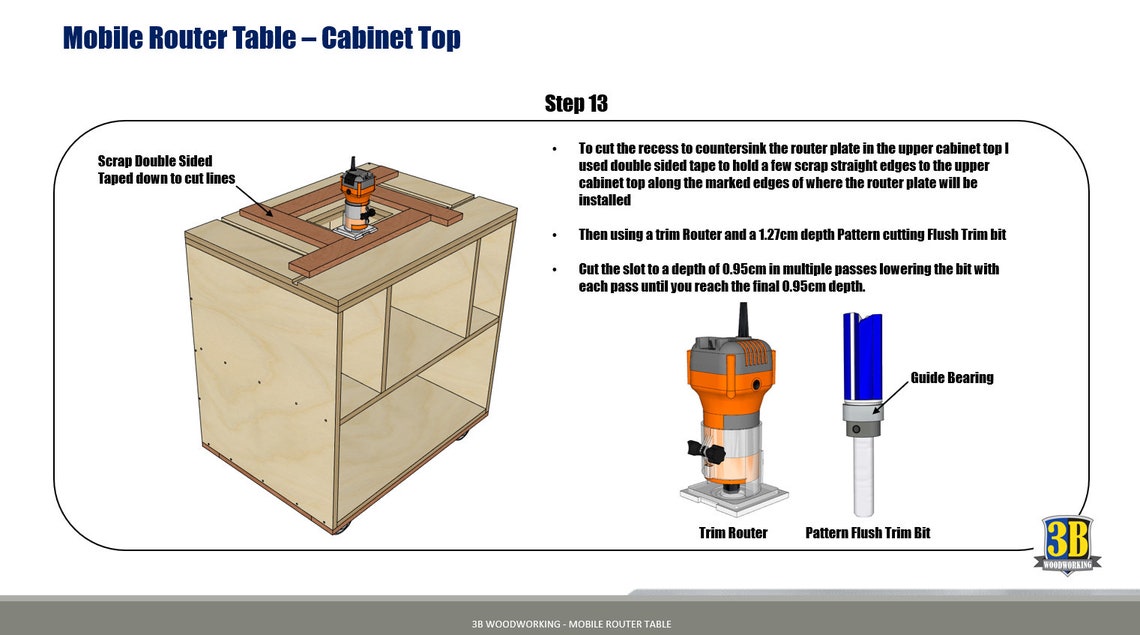 Mobile Router Table – Cabinet Top

Step 13

Scrap Double Sided Taped down to cut lines

• To cut the recess to countersink the router plate in the upper cabinet top I used double sided tape to hold a few scrap straight edges to the upper cabinet top along the marked edges of where the router plate will be installed

• Then using a trim Router and a 1.27cm depth Pattern cutting Flush Trim bit

• Cut the slot to a depth of 0.95cm in multiple passes lowering the bit with each pass until you reach the final 0.95cm depth.

Guide Bearing

Trim Router

Pattern Flush Trim Bit

3B WOODWORKING

3B WOODWORKING - MOBILE ROUTER TABLE