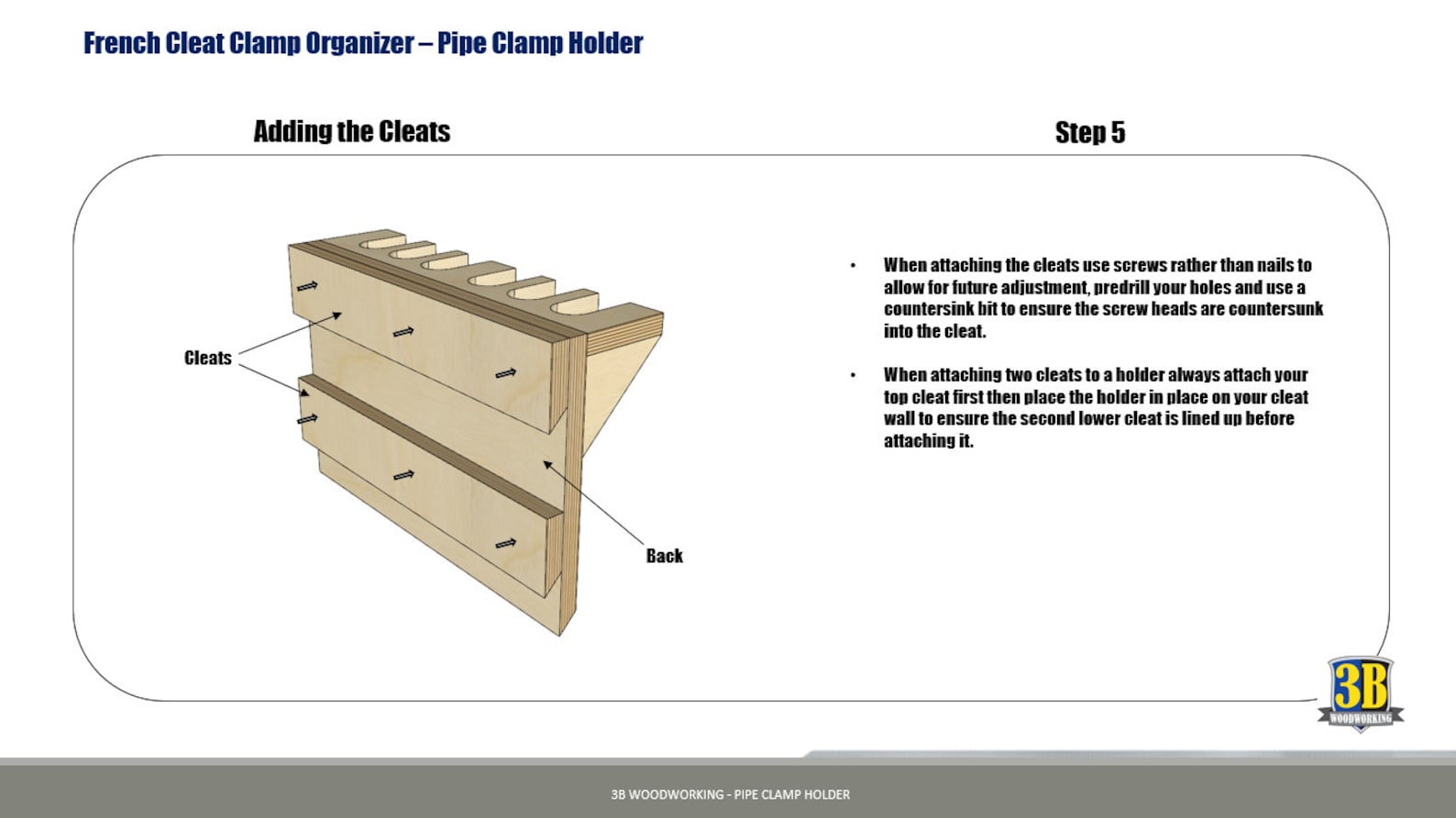 French Cleat Clamp Organizer – Pipe Clamp Holder

Adding the Cleats

Step 5

Cleats

Back

• When attaching the cleats use screws rather than nails to allow for future adjustment, predrill your holes and use a countersink bit to ensure the screw heads are countersunk into the cleat.

• When attaching two cleats to a holder always attach your top cleat first then place the holder in place on your cleat wall to ensure the second lower cleat is lined up before attaching it.

3B
WOODWORKING

3B WOODWORKING - PIPE CLAMP HOLDER