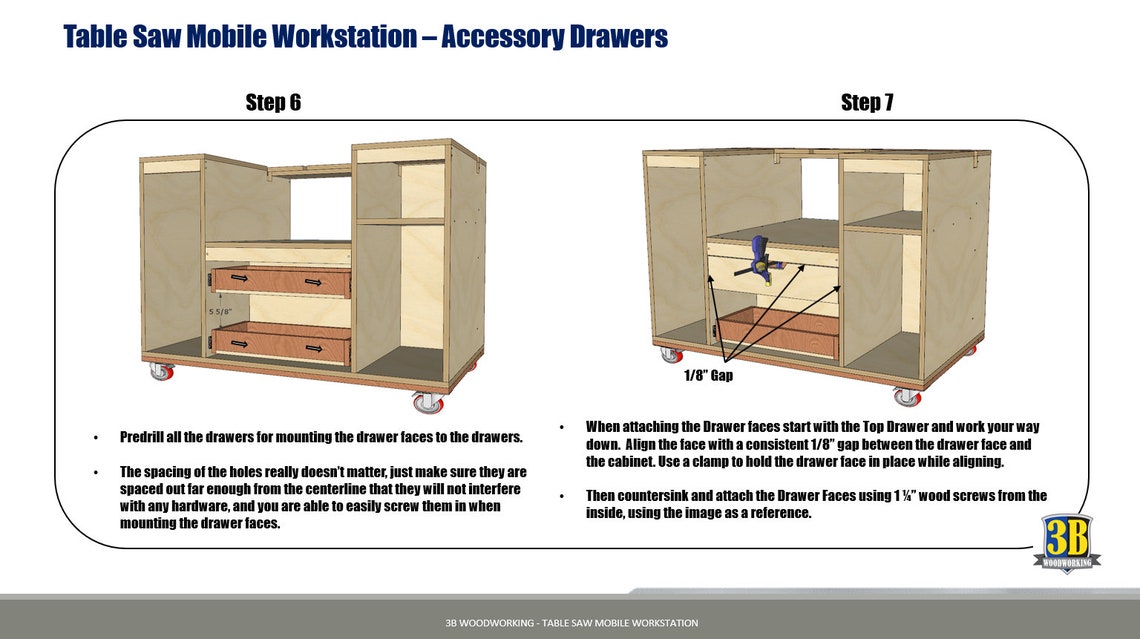 Table Saw Mobile Workstation – Accessory Drawers

Step 6

5 5/8"

• Predrill all the drawers for mounting the drawer faces to the drawers.

• The spacing of the holes really doesn't matter, just make sure they are spaced out far enough from the centerline that they will not interfere with any hardware, and you are able to easily screw them in when mounting the drawer faces.

Step 7

1/8" Gap

• When attaching the Drawer faces start with the Top Drawer and work your way down. Align the face with a consistent 1/8" gap between the drawer face and the cabinet. Use a clamp to hold the drawer face in place while aligning.

• Then countersink and attach the Drawer Faces using 1 ¼" wood screws from the inside, using the image as a reference.

3B WOODWORKING

3B WOODWORKING - TABLE SAW MOBILE WORKSTATION