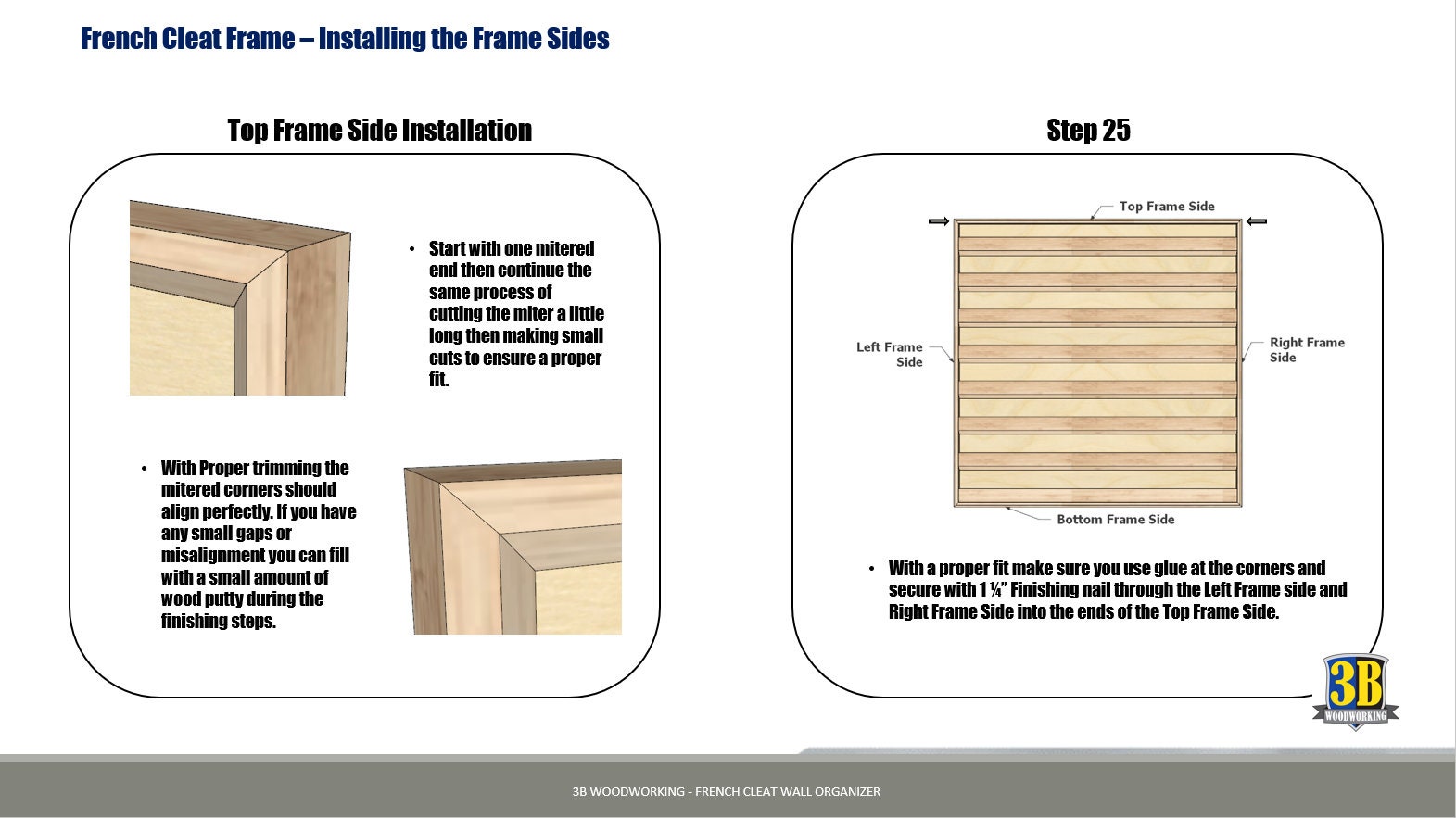 French Cleat Frame – Installing the Frame Sides

Top Frame Side Installation

• Start with one mitered end then continue the same process of cutting the miter a little long then making small cuts to ensure a proper fit.

• With Proper trimming the mitered corners should align perfectly. If you have any small gaps or misalignment you can fill with a small amount of wood putty during the finishing steps.

Step 25

Top Frame Side

Left Frame Side

Right Frame Side

Bottom Frame Side

• With a proper fit make sure you use glue at the corners and secure with 1 ¼" Finishing nail through the Left Frame side and Right Frame Side into the ends of the Top Frame Side.

3B WOODWORKING

3B WOODWORKING - FRENCH CLEAT WALL ORGANIZER