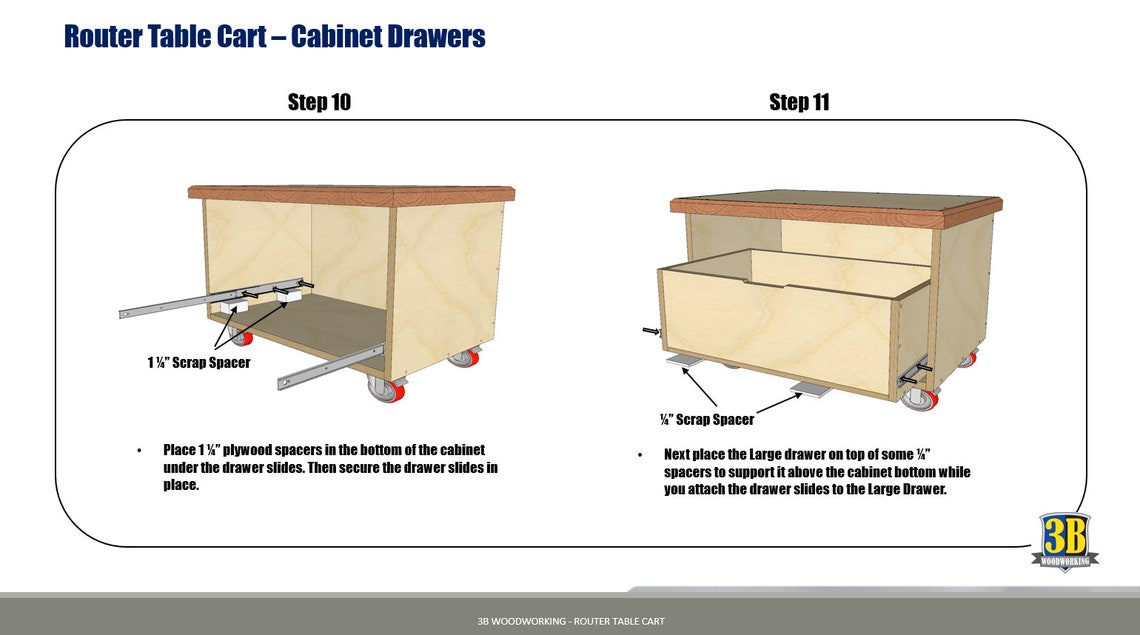 Router Table Cart – Cabinet Drawers

Step 10

1 ¼" Scrap Spacer

• Place 1 ¼" plywood spacers in the bottom of the cabinet under the drawer slides. Then secure the drawer slides in place.

Step 11

¼" Scrap Spacer

• Next place the Large drawer on top of some ¼" spacers to support it above the cabinet bottom while you attach the drawer slides to the Large Drawer.

3B WOODWORKING

3B WOODWORKING - ROUTER TABLE CART