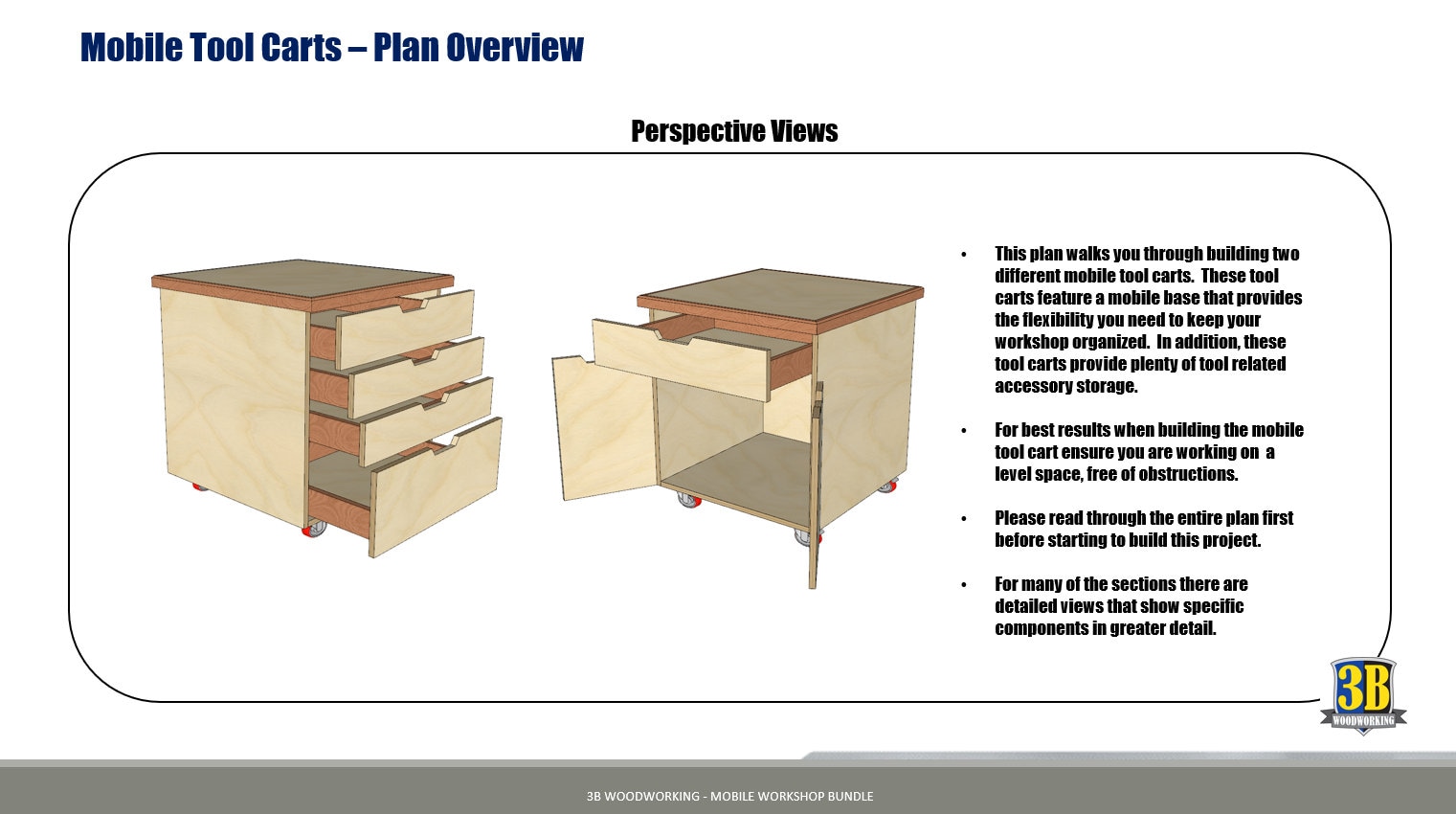 Mobile Tool Carts – Plan Overview

Perspective Views

• This plan walks you through building two different mobile tool carts. These tool carts feature a mobile base that provides the flexibility you need to keep your workshop organized. In addition, these tool carts provide plenty of tool related accessory storage.

• For best results when building the mobile tool cart ensure you are working on a level space, free of obstructions.

• Please read through the entire plan first before starting to build this project.

• For many of the sections there are detailed views that show specific components in greater detail.

3B WOODWORKING

3B WOODWORKING - MOBILE WORKSHOP BUNDLE