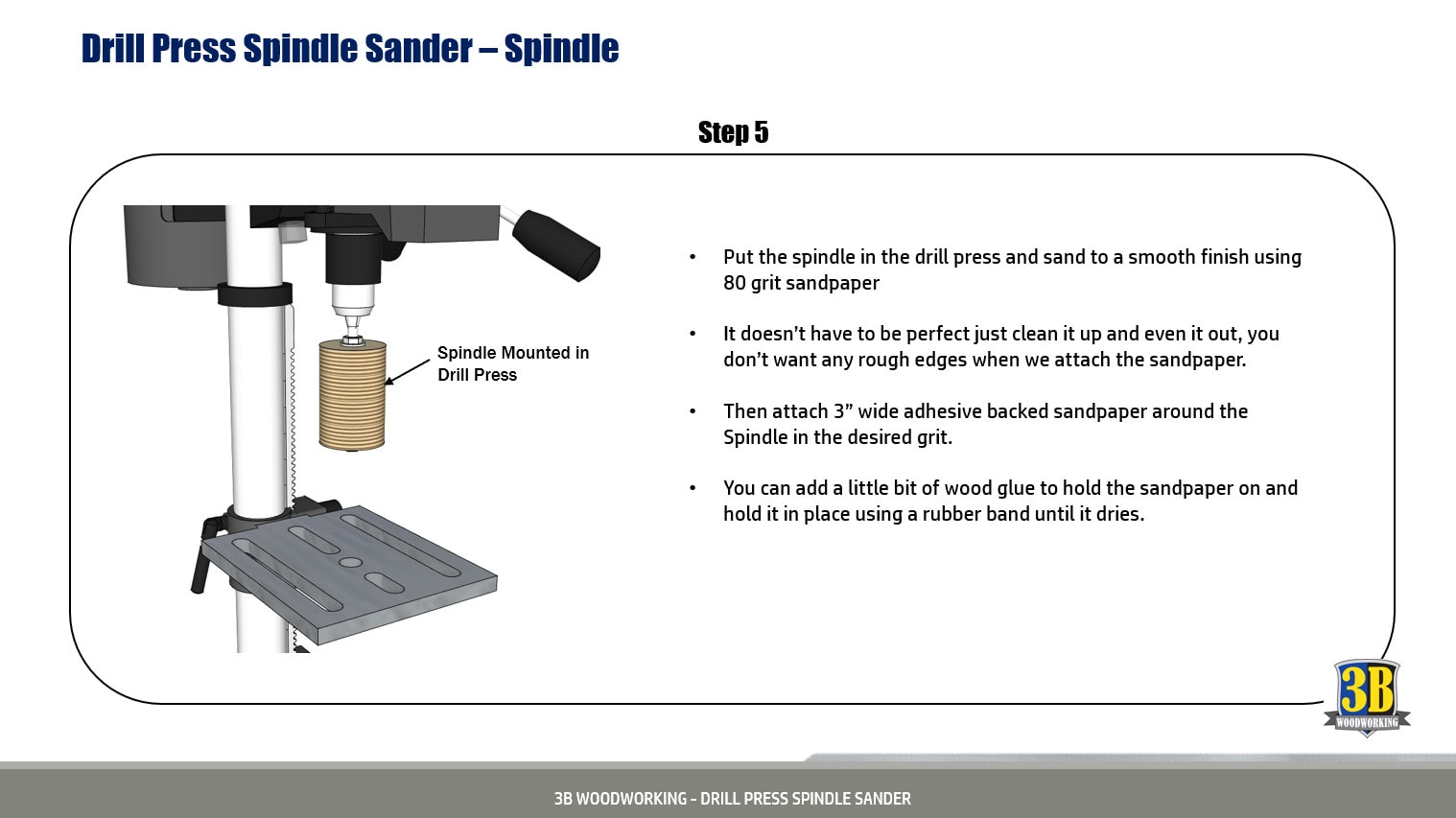 Drill Press Spindle Sander – Spindle

Step 5

Spindle Mounted in Drill Press

• Put the spindle in the drill press and sand to a smooth finish using 80 grit sandpaper

• It doesn't have to be perfect just clean it up and even it out, you don't want any rough edges when we attach the sandpaper.

• Then attach 3" wide adhesive backed sandpaper around the Spindle in the desired grit.

• You can add a little bit of wood glue to hold the sandpaper on and hold it in place using a rubber band until it dries.

3B WOODWORKING

3B WOODWORKING - DRILL PRESS SPINDLE SANDER