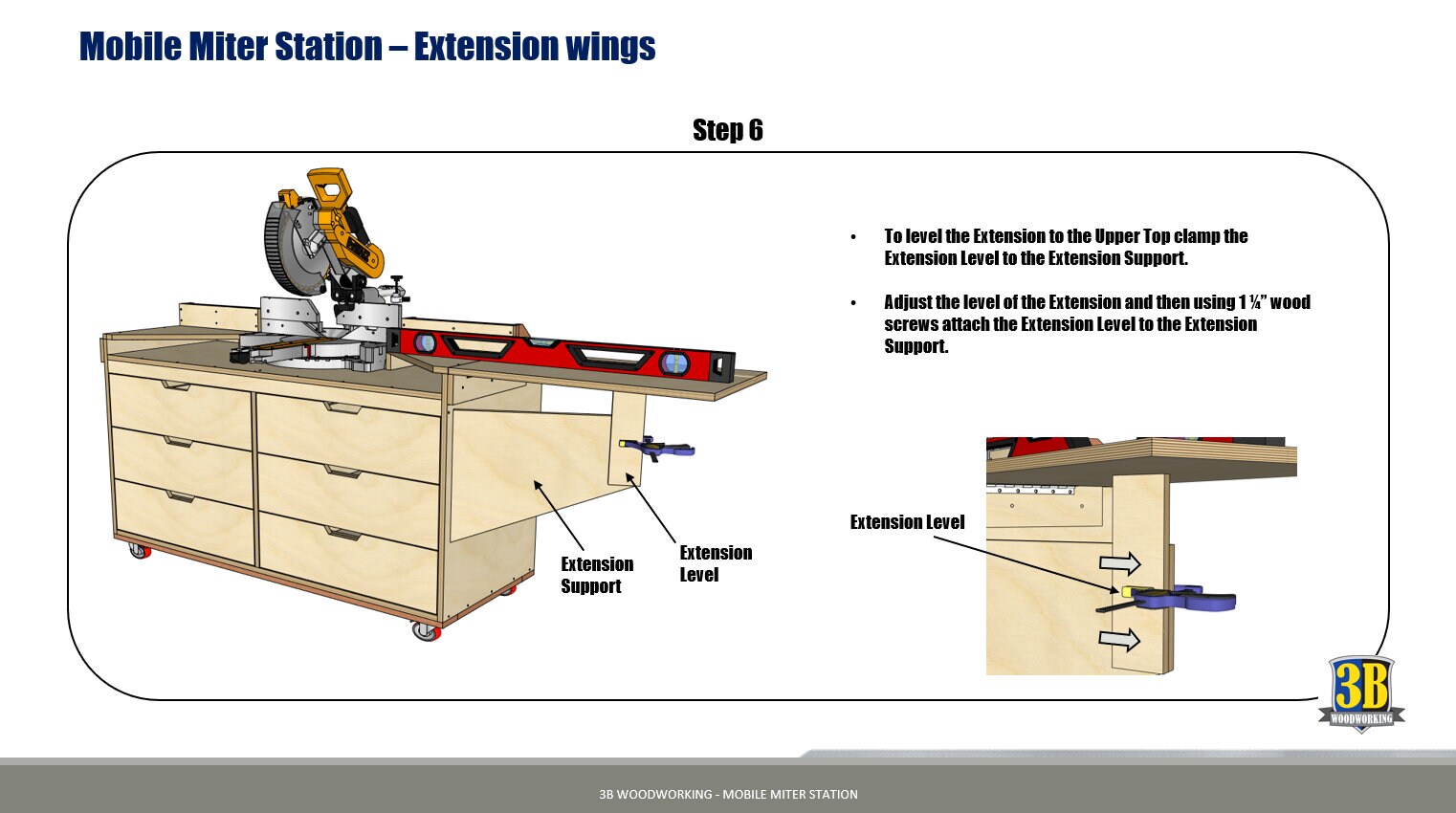 Mobile Miter Station – Extension wings

Step 6

• To level the Extension to the Upper Top clamp the Extension Level to the Extension Support.

• Adjust the level of the Extension and then using 1 ¼" wood screws attach the Extension Level to the Extension Support.

Extension Support

Extension Level

Extension Level

3B WOODWORKING

3B WOODWORKING - MOBILE MITER STATION