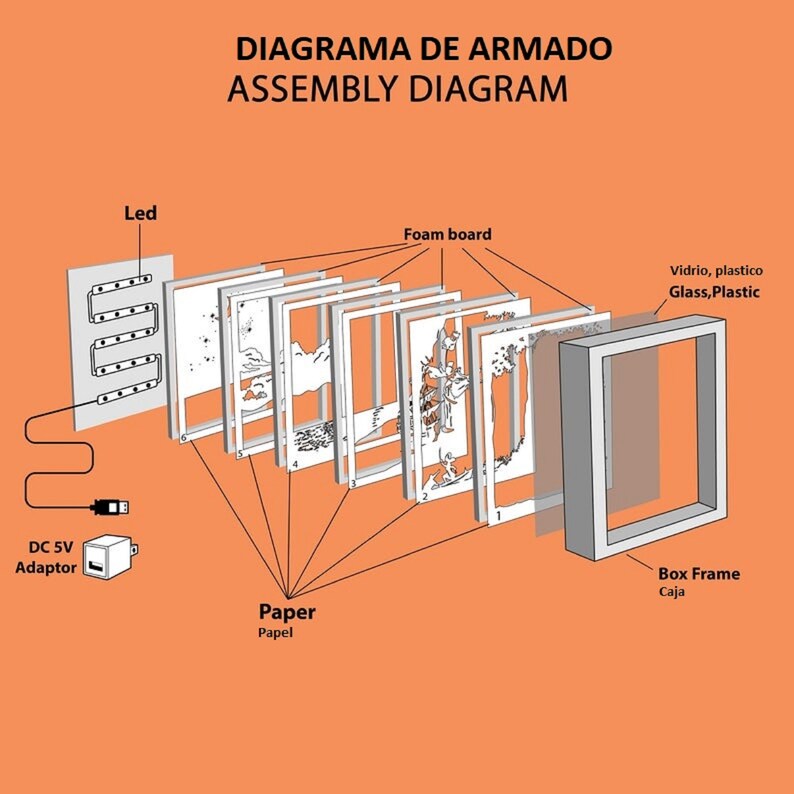 DIAGRAMA DE ARMADO
ASSEMBLY DIAGRAM

Led

Foam board

Vidrio, plastico
Glass,Plastic

6
5
4
3
2
1

DC 5V
Adaptor

Paper
Papel

Box Frame
Caja