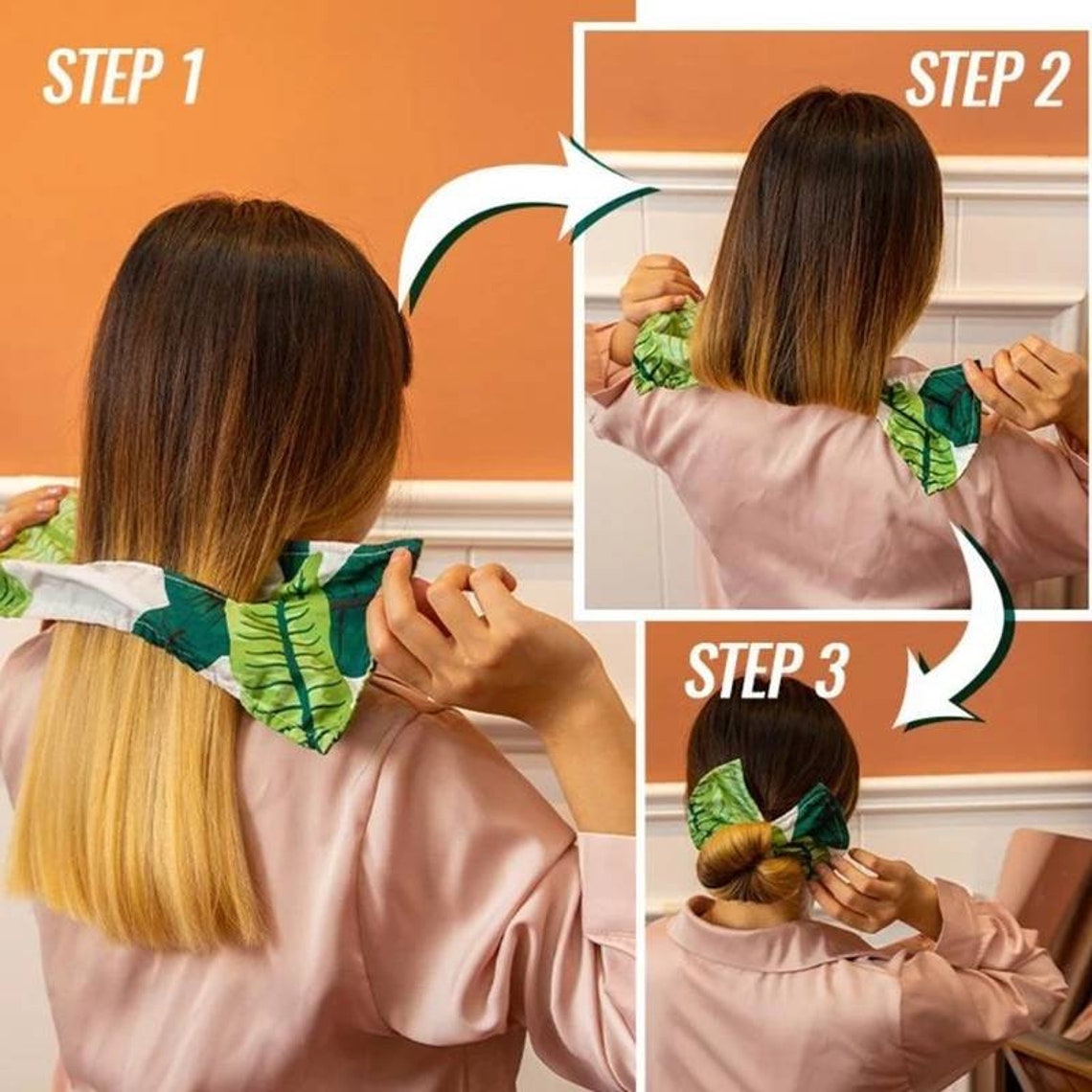 STEP 1

STEP 2

STEP 3