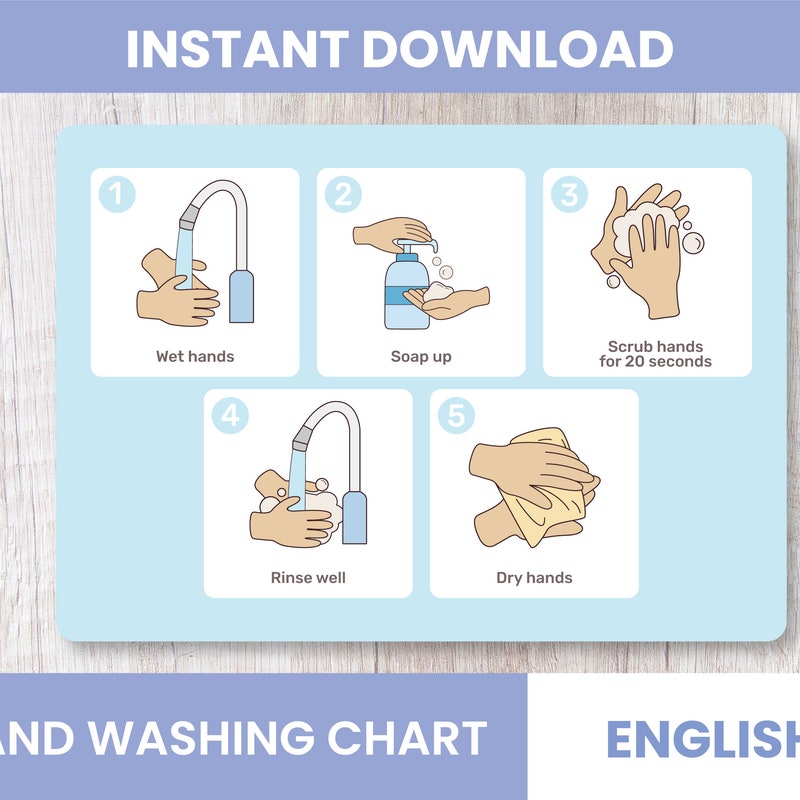 INSTANT DOWNLOAD

1
Wet hands

2
Soap up

3
Scrub hands for 20 seconds

4
Rinse well

5
Dry hands

AND WASHING CHART

ENGLISH