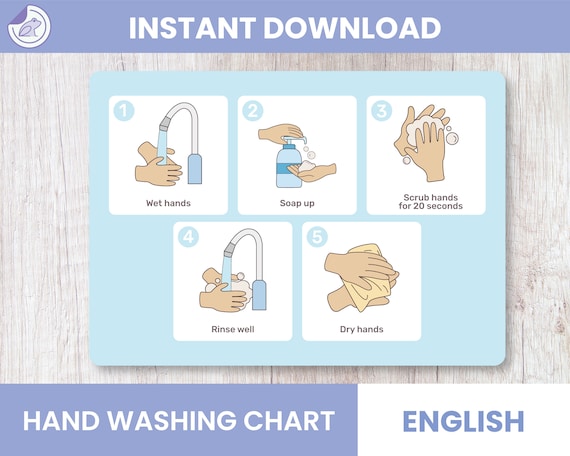 INSTANT DOWNLOAD

1
Wet hands

2
Soap up

3
Scrub hands for 20 seconds

4
Rinse well

5
Dry hands

HAND WASHING CHART

ENGLISH