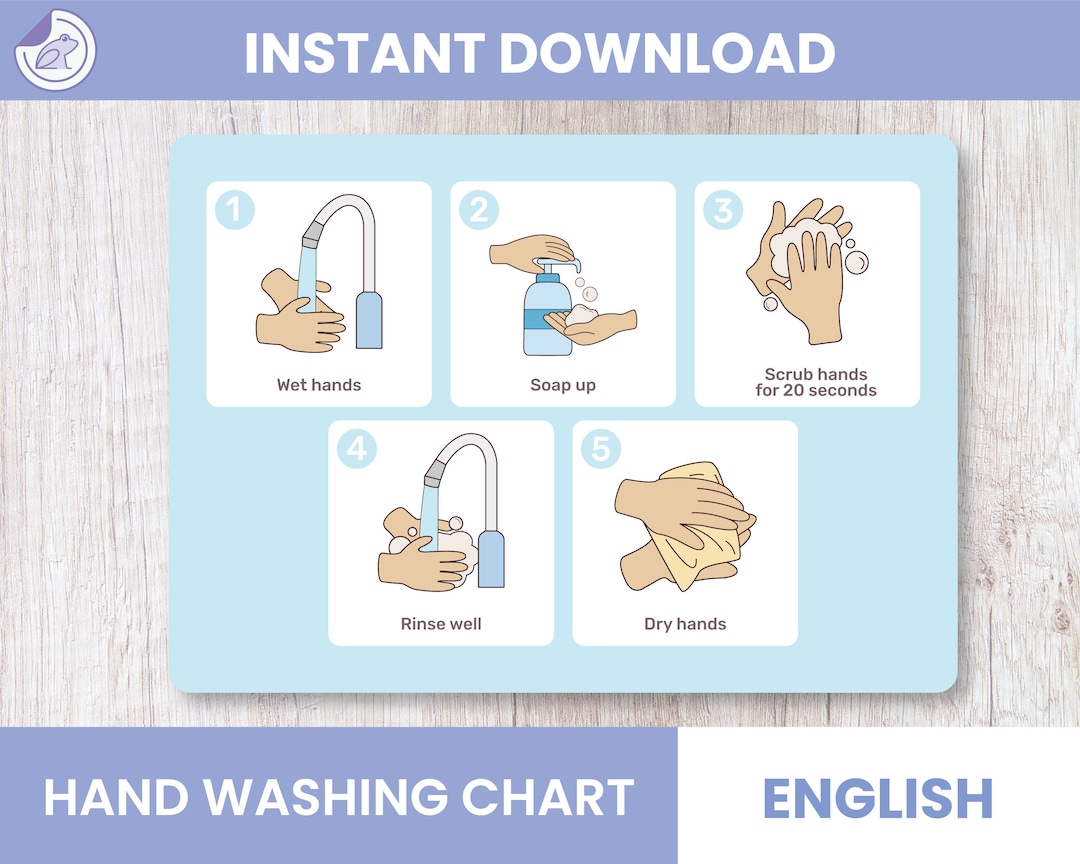 INSTANT DOWNLOAD

1
Wet hands

2
Soap up

3
Scrub hands for 20 seconds

4
Rinse well

5
Dry hands

HAND WASHING CHART

ENGLISH