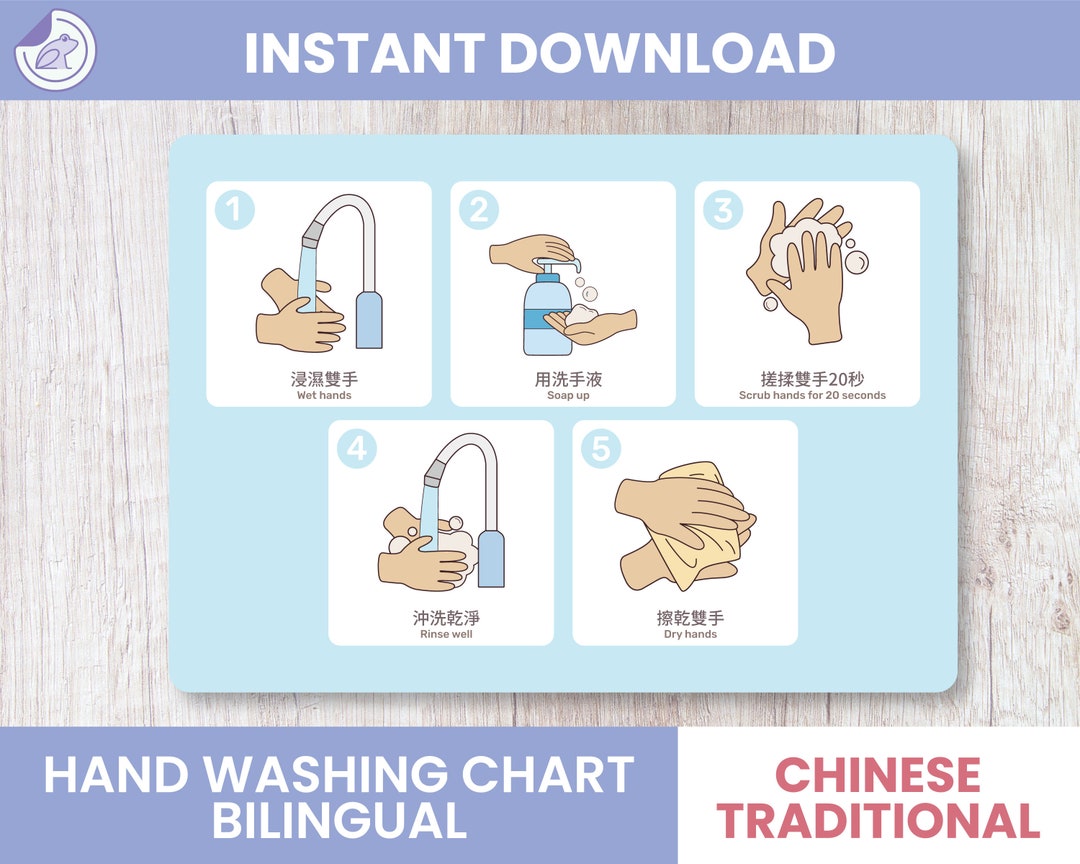 INSTANT DOWNLOAD

1
浸濕雙手
Wet hands

2
用洗手液
Soap up

3
搓揉雙手20秒
Scrub hands for 20 seconds

4
沖洗乾淨
Rinse well

5
擦乾雙手
Dry hands

HAND WASHING CHART BILINGUAL

CHINESE TRADITIONAL