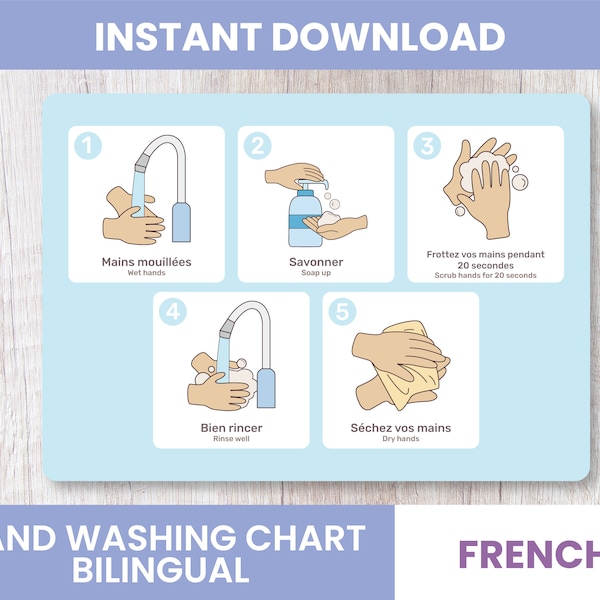 INSTANT DOWNLOAD

1
Mains mouillées
Wet hands

2
Savonner
Soap up

3
Frottez vos mains pendant 20 secondes
Scrub hands for 20 seconds

4
Bien rincer
Rinse well

5
Séchez vos mains
Dry hands

AND WASHING CHART
BILINGUAL

FRENCH