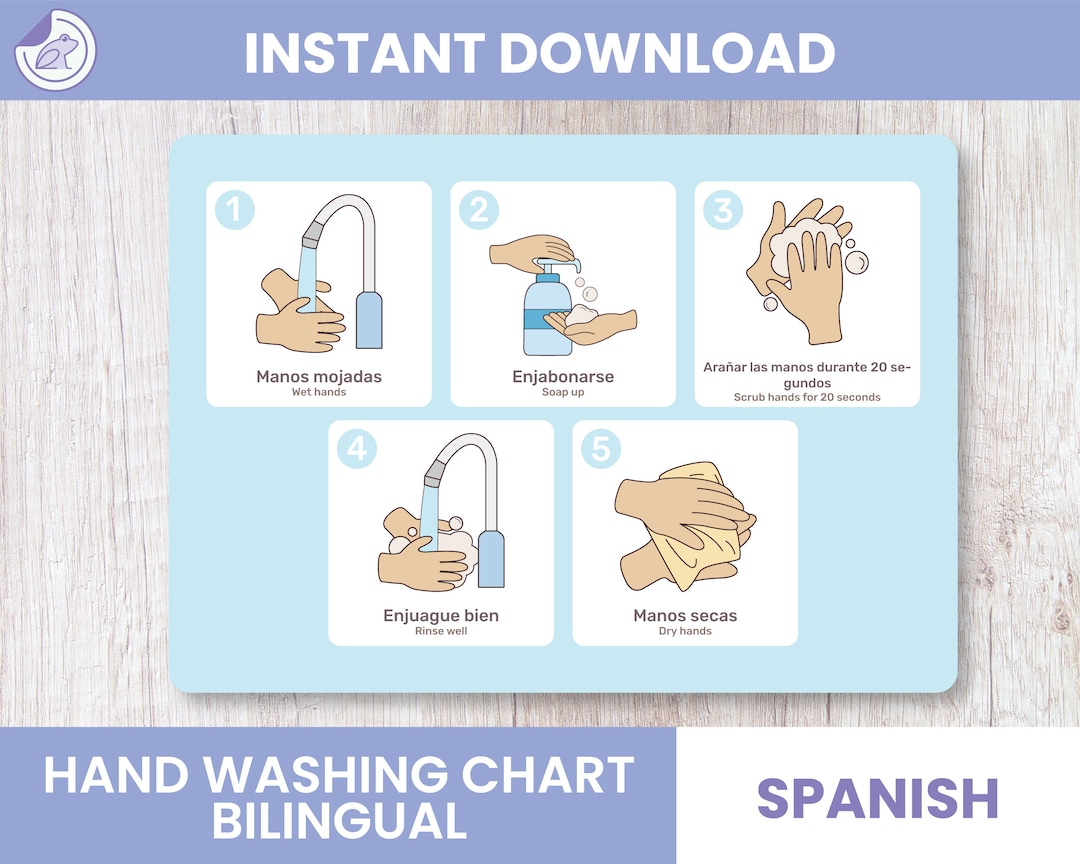 INSTANT DOWNLOAD

1
Manos mojadas
Wet hands

2
Enjabonarse
Soap up

3
Arañar las manos durante 20 segundos
Scrub hands for 20 seconds

4
Enjuague bien
Rinse well

5
Manos secas
Dry hands

HAND WASHING CHART BILINGUAL

SPANISH