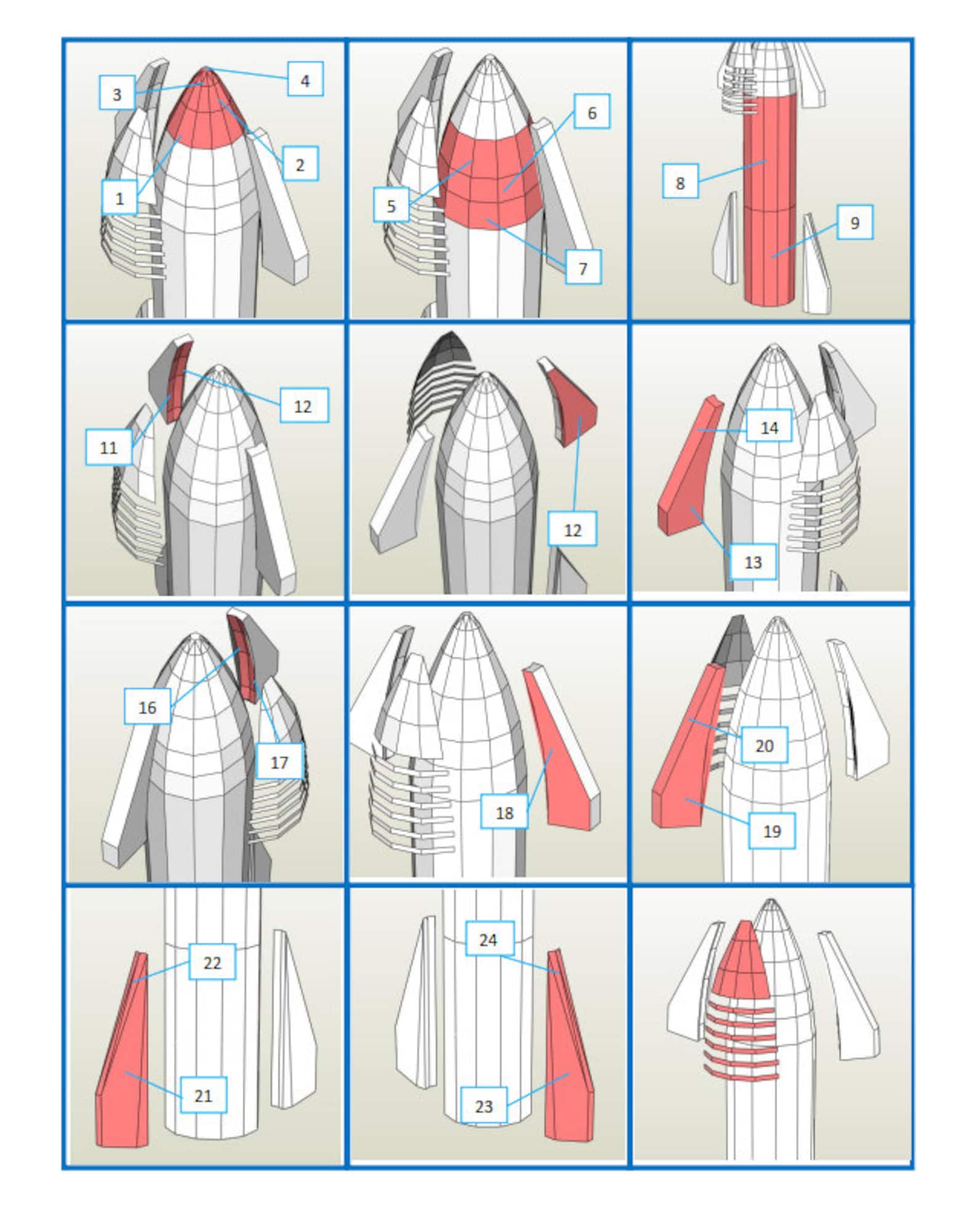 3
4
2
1

6
5
7

8
9

12
11

12

14
13

16
17

18

20
19

22
21

24
23