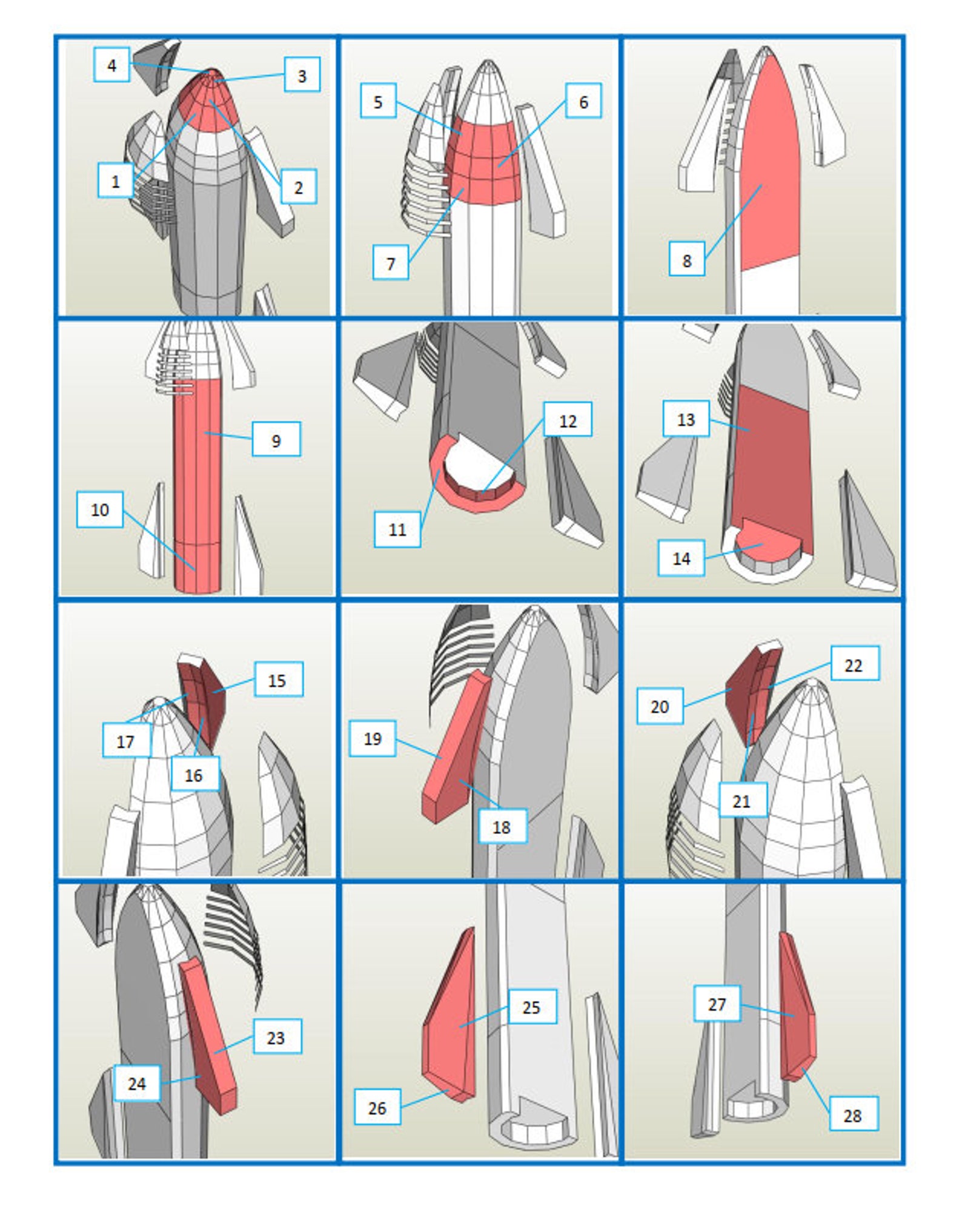 4
3
1
2
5
6
7
8
9
10
12
11
13
14
15
17
16
19
18
22
20
21
23
24
25
26
27
28