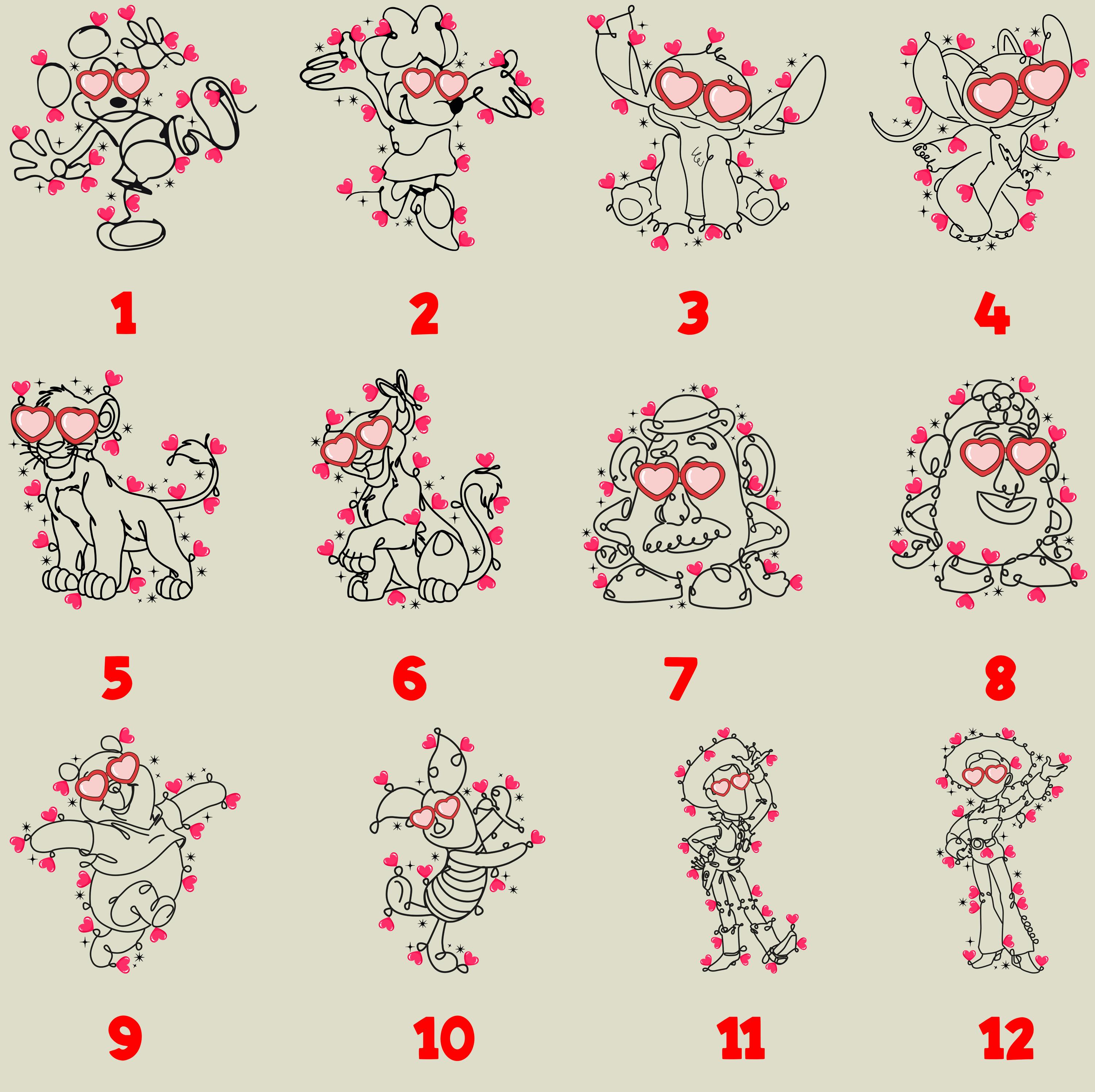 1 2 3 4

5 6 7 8

9 10 11 12