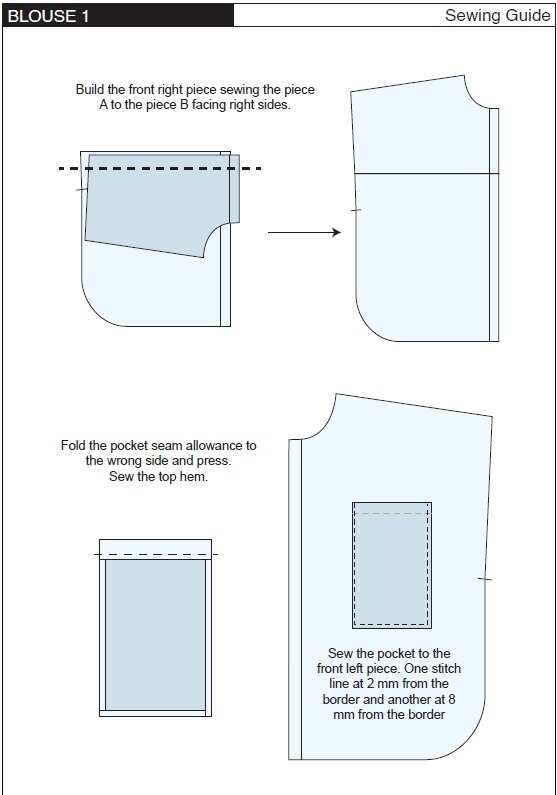 BLOUSE 1

Sewing Guide

Build the front right piece sewing the piece A to the piece B facing right sides.

Fold the pocket seam allowance to the wrong side and press. Sew the top hem.

Sew the pocket to the front left piece. One stitch line at 2 mm from the border and another at 8 mm from the border