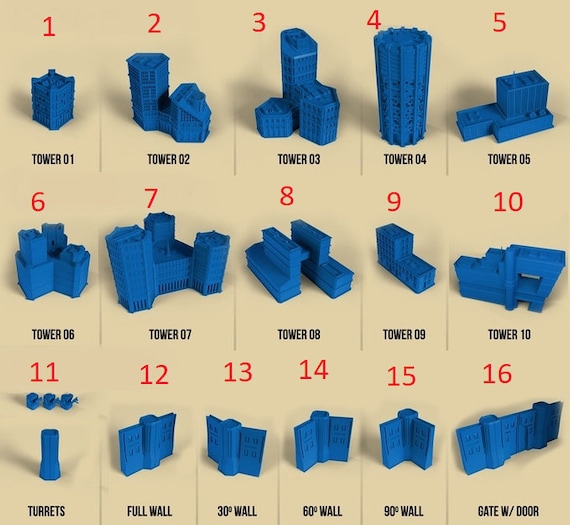 1
TOWER 01

2
TOWER 02

3
TOWER 03

4
TOWER 04

5
TOWER 05

6
TOWER 06

7
TOWER 07

8
TOWER 08

9
TOWER 09

10
TOWER 10

11
TURRETS

12
FULL WALL

13
30º WALL

14
60º WALL

15
90º WALL

16
GATE W/ DOOR