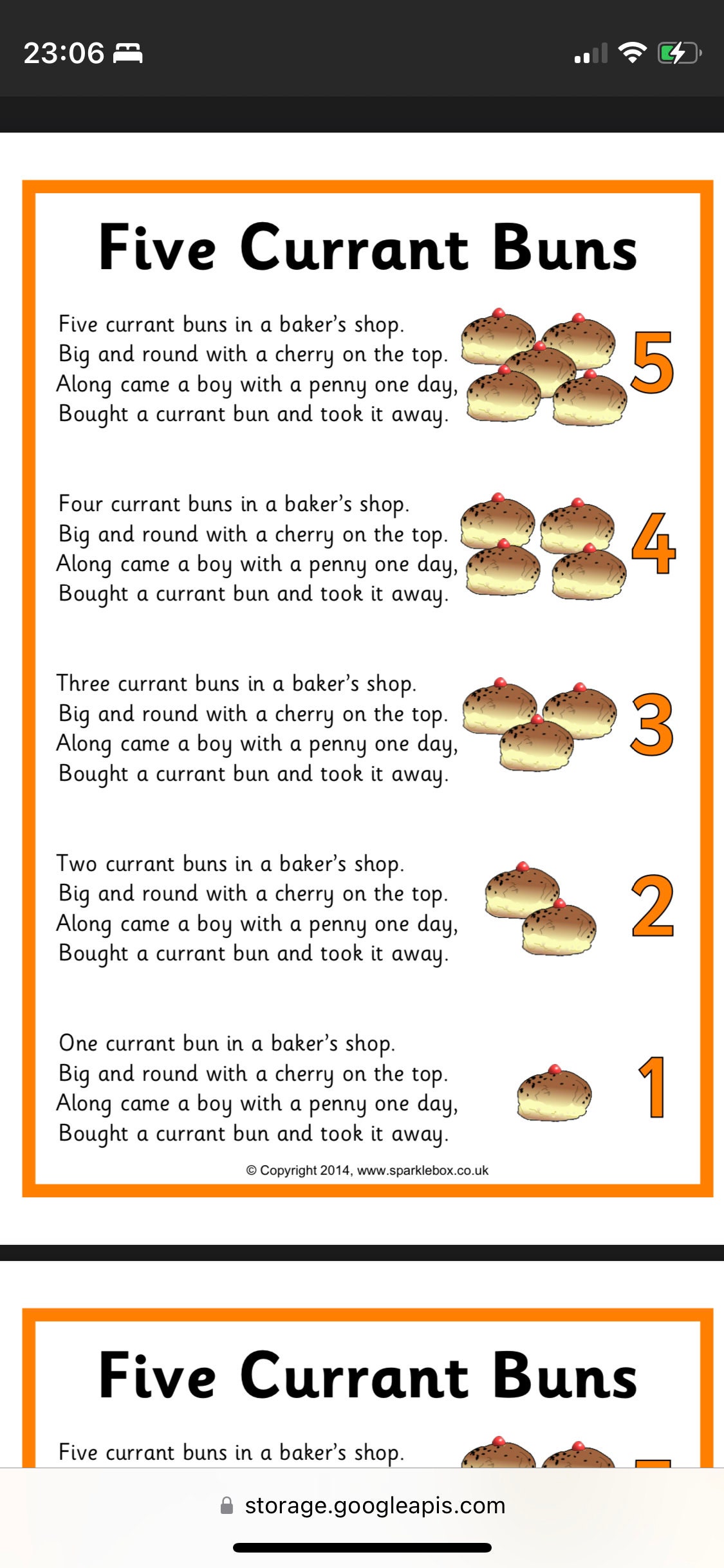 23:06

Five Currant Buns

Five currant buns in a baker's shop.
Big and round with a cherry on the top.
Along came a boy with a penny one day,
Bought a currant bun and took it away.

5

Four currant buns in a baker's shop.
Big and round with a cherry on the top.
Along came a boy with a penny one day,
Bought a currant bun and took it away.

4

Three currant buns in a baker's shop.
Big and round with a cherry on the top.
Along came a boy with a penny one day,
Bought a currant bun and took it away.

3

Two currant buns in a baker's shop.
Big and round with a cherry on the top.
Along came a boy with a penny one day,
Bought a currant bun and took it away.

2

One currant bun in a baker's shop.
Big and round with a cherry on the top.
Along came a boy with a penny one day,
Bought a currant bun and took it away.

1

© Copyright 2014, www.sparklebox.co.uk

Five Currant Buns

Five currant buns in a baker's shop.

storage.googleapis.com