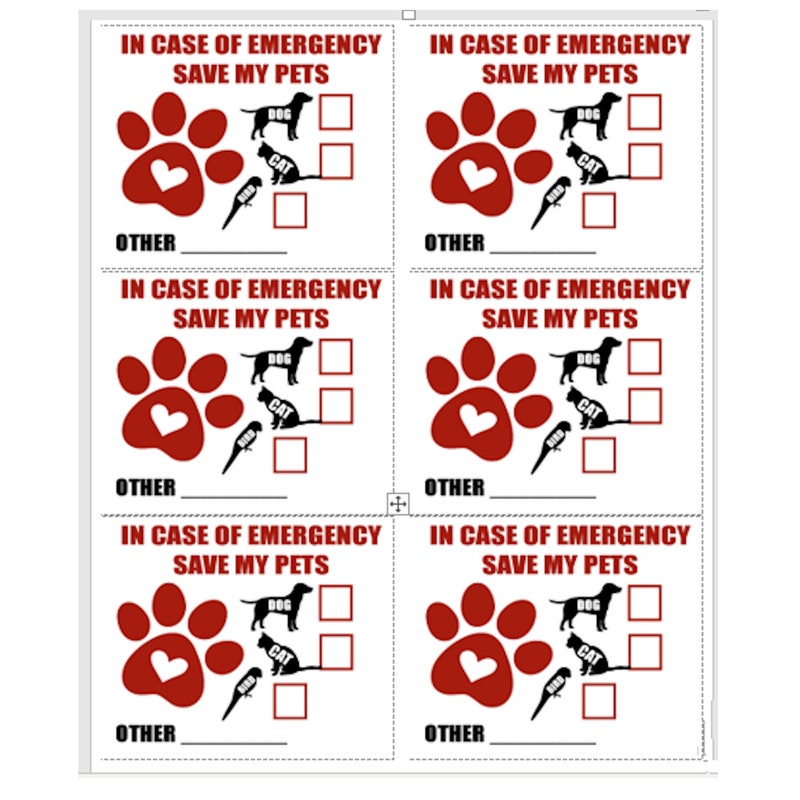 IN CASE OF EMERGENCY
SAVE MY PETS

DOG
CAT
BIRD

OTHER ___________

IN CASE OF EMERGENCY
SAVE MY PETS

DOG
CAT
BIRD

OTHER ___________

IN CASE OF EMERGENCY
SAVE MY PETS

DOG
CAT
BIRD

OTHER ___________

IN CASE OF EMERGENCY
SAVE MY PETS

DOG
CAT
BIRD

OTHER ___________

IN CASE OF EMERGENCY
SAVE MY PETS

DOG
CAT
BIRD

OTHER ___________

IN CASE OF EMERGENCY
SAVE MY PETS

DOG
CAT
BIRD

OTHER ___________