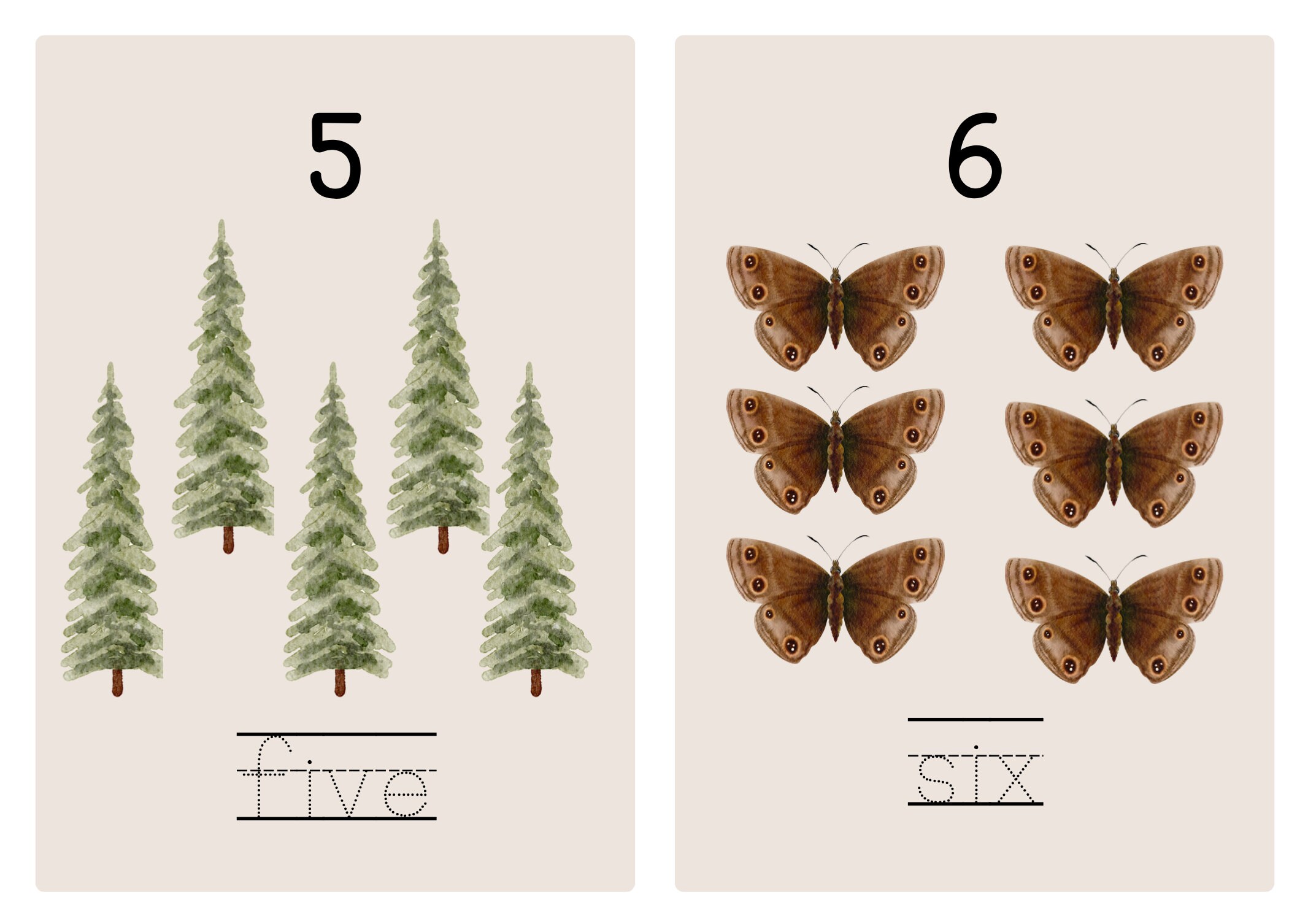 5

five

6

six