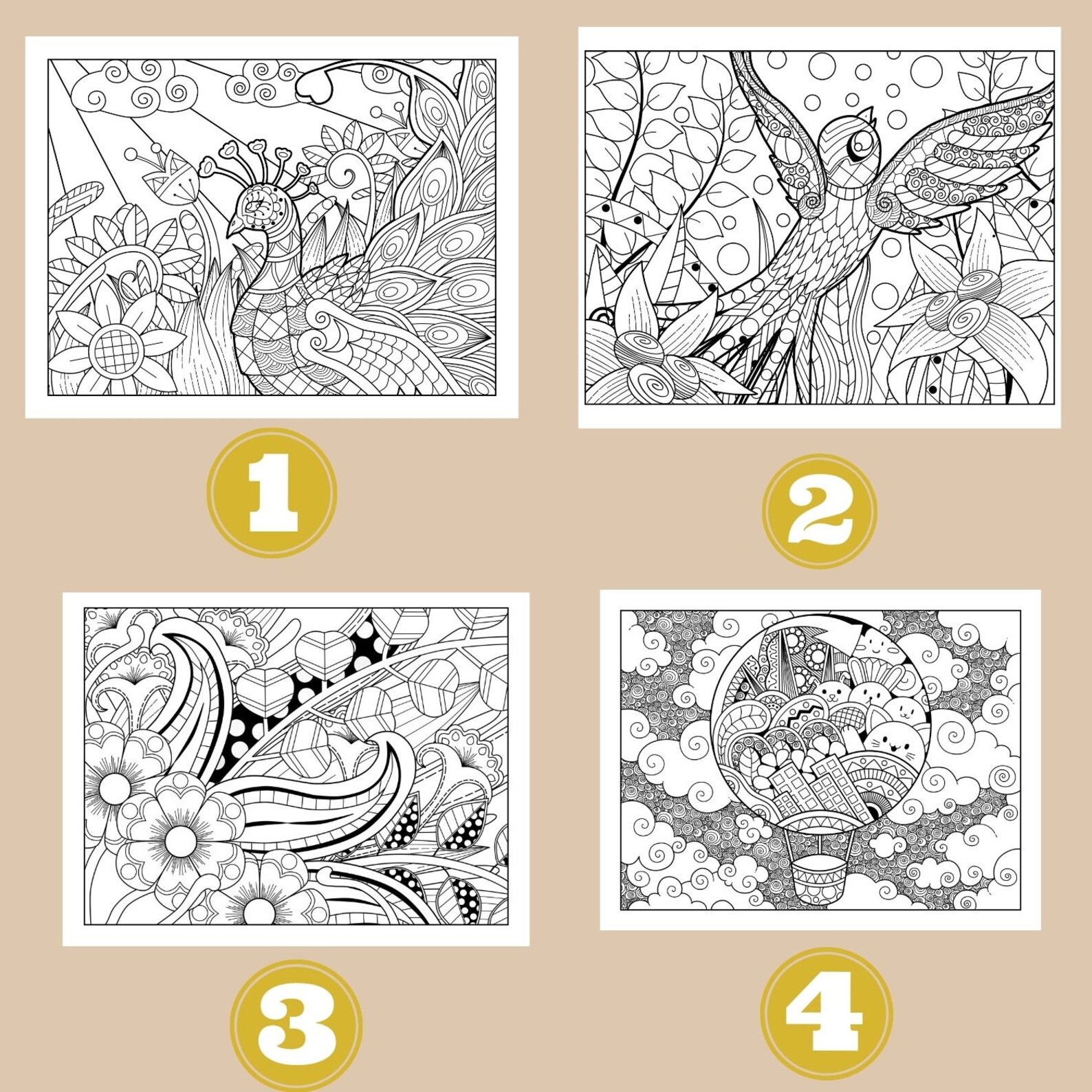 1

2

3

4