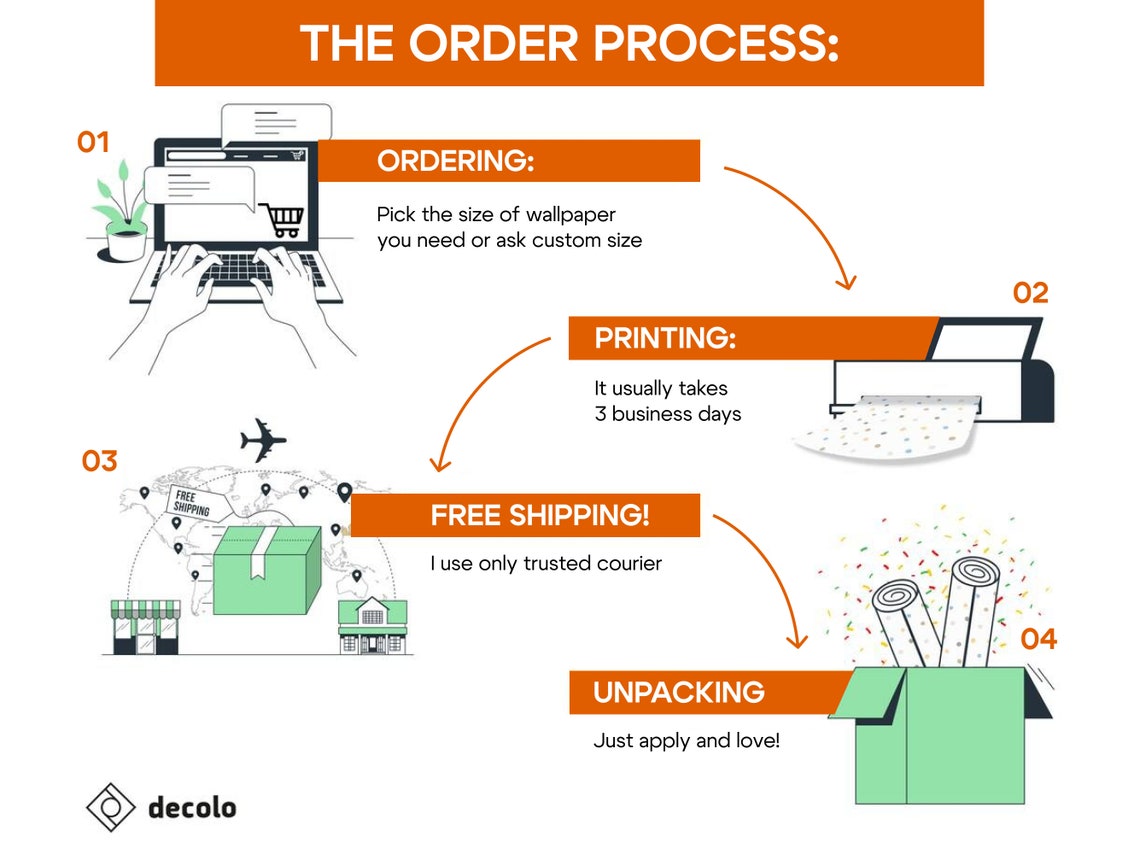 THE ORDER PROCESS:

01

ORDERING:

Pick the size of wallpaper you need or ask custom size

02

PRINTING:

It usually takes 3 business days

03

FREE SHIPPING

FREE SHIPPING!

I use only trusted courier

04

UNPACKING

Just apply and love!

decolo