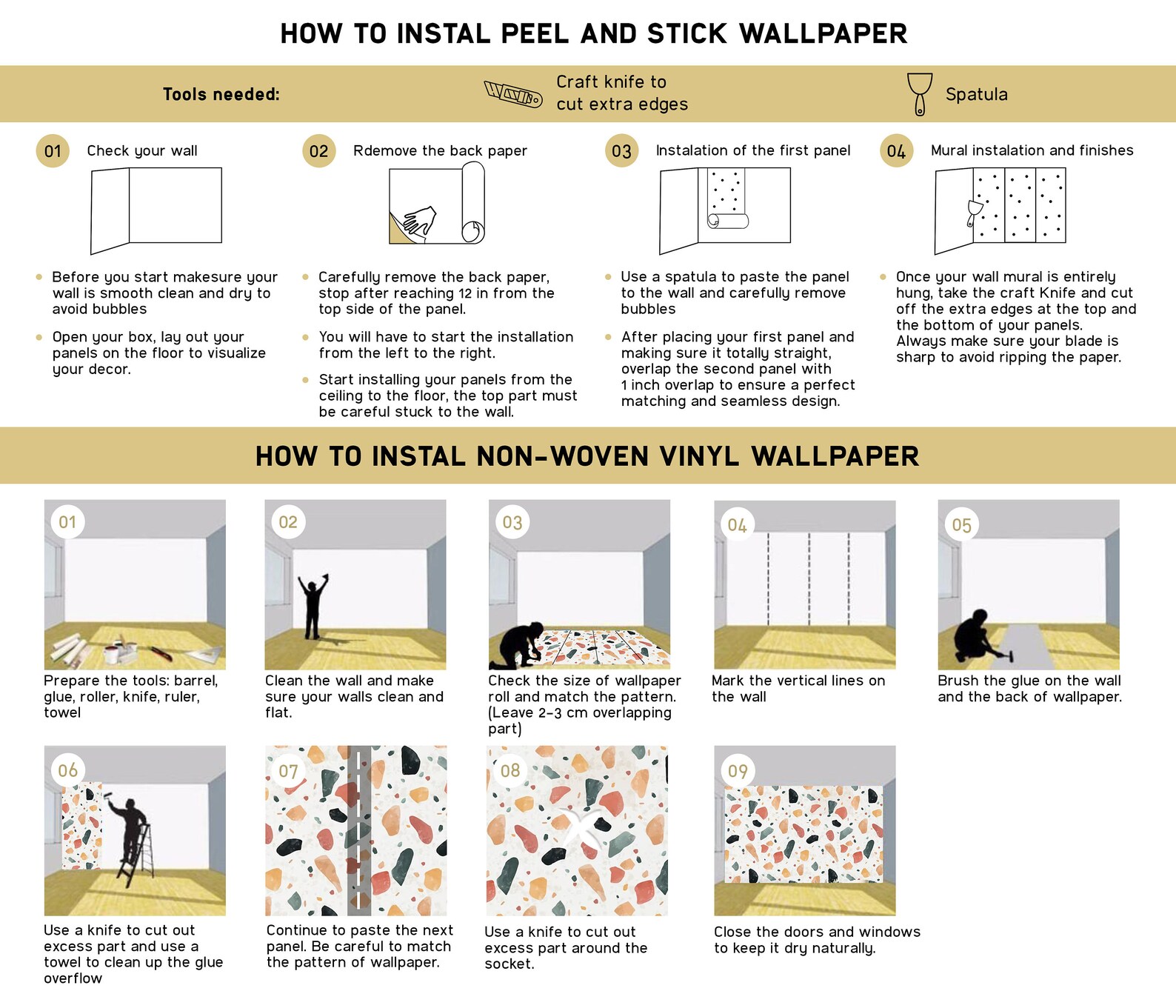 HOW TO INSTAL PEEL AND STICK WALLPAPER

Tools needed:

Craft knife to cut extra edges

Spatula

01 Check your wall

- Before you start makesure your wall is smooth clean and dry to avoid bubbles
- Open your box, lay out your panels on the floor to visualize your decor.

02 Rdemove the back paper

- Carefully remove the back paper, stop after reaching 12 in from the top side of the panel.
- You will have to start the installation from the left to the right.
- Start installing your panels from the ceiling to the floor, the top part must be careful stuck to the wall.

03 Instalation of the first panel

- Use a spatula to paste the panel to the wall and carefully remove bubbles
- After placing your first panel and making sure it totally straight, overlap the second panel with 1 inch overlap to ensure a perfect matching and seamless design.

04 Mural instalation and finishes

- Once your wall mural is entirely hung, take the craft Knife and cut off the extra edges at the top and the bottom of your panels. Always make sure your blade is sharp to avoid ripping the paper.

HOW TO INSTAL NON-WOVEN VINYL WALLPAPER

01
Prepare the tools: barrel, glue, roller, knife, ruler, towel

02
Clean the wall and make sure your walls clean and flat.

03
Check the size of wallpaper roll and match the pattern. (Leave 2-3 cm overlapping part)

04
Mark the vertical lines on the wall

05
Brush the glue on the wall and the back of wallpaper.

06
Use a knife to cut out excess part and use a towel to clean up the glue overflow

07
Continue to paste the next panel. Be careful to match the pattern of wallpaper.

08
Use a knife to cut out excess part around the socket.

09
Close the doors and windows to keep it dry naturally.