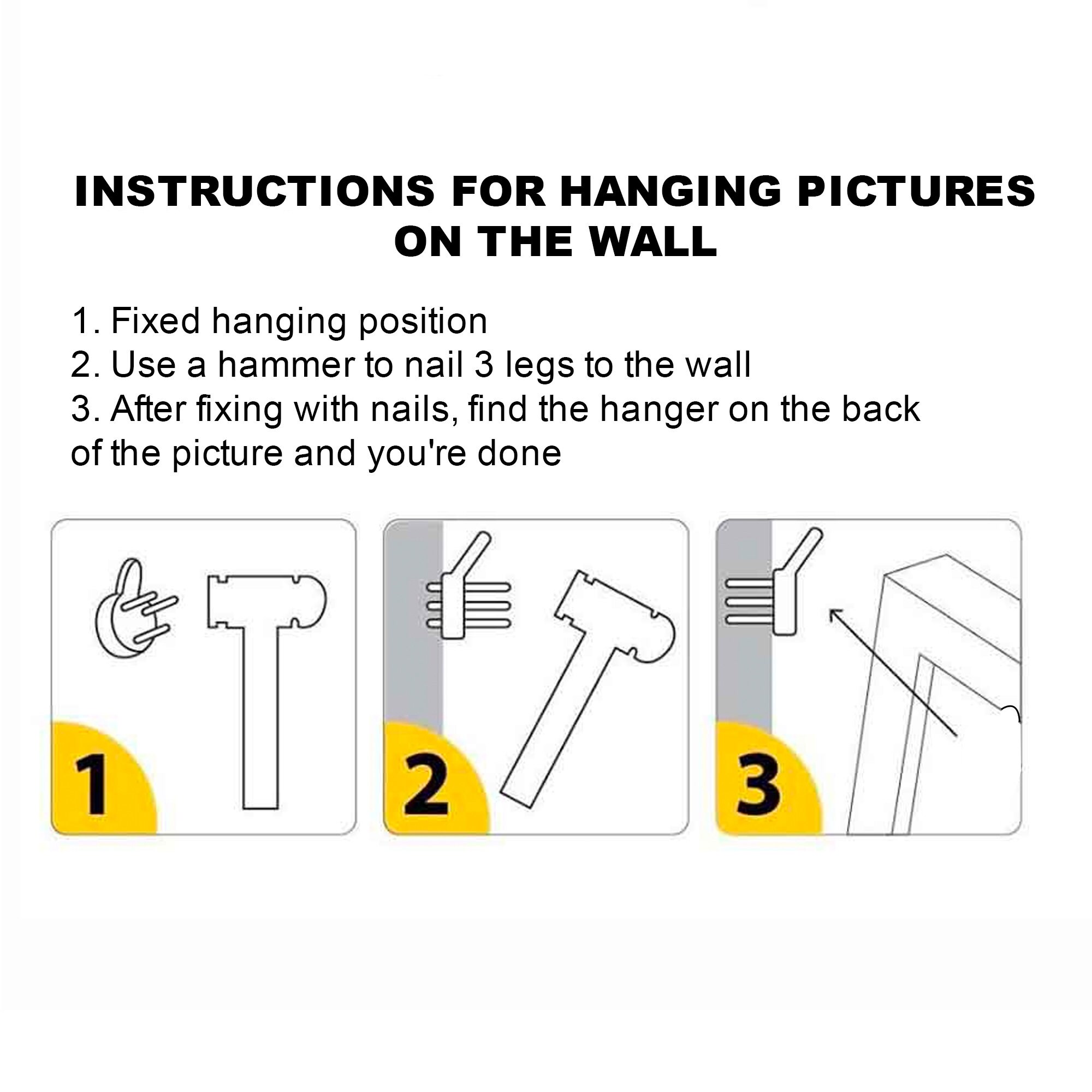 INSTRUCTIONS FOR HANGING PICTURES ON THE WALL

1. Fixed hanging position
2. Use a hammer to nail 3 legs to the wall
3. After fixing with nails, find the hanger on the back of the picture and you're done

1

2

3