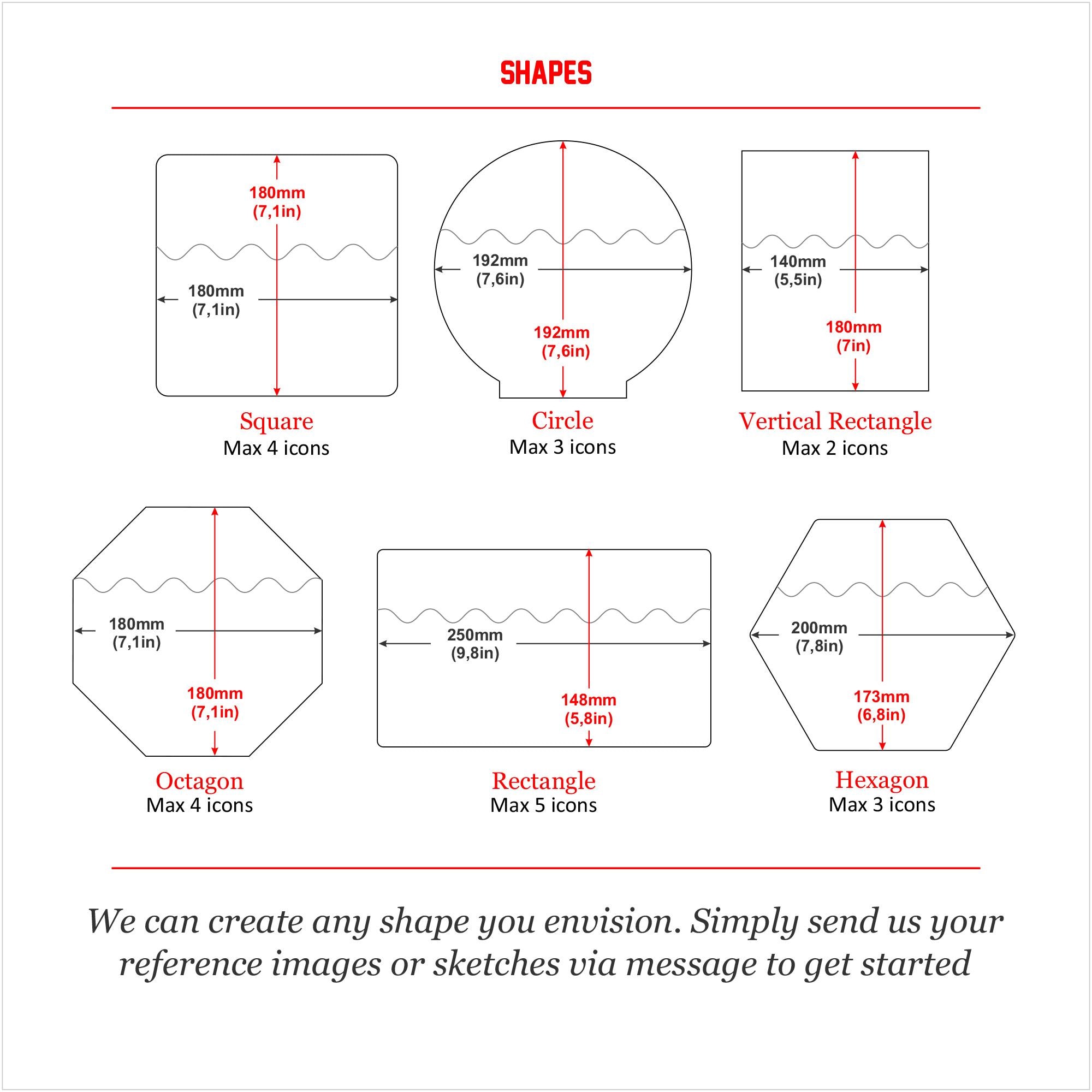 SHAPES

180mm
(7,1in)

180mm
(7,1in)

Square
Max 4 icons

192mm
(7,6in)

192mm
(7,6in)

Circle
Max 3 icons

140mm
(5,5in)

180mm
(7in)

Vertical Rectangle
Max 2 icons

180mm
(7,1in)

180mm
(7,1in)

Octagon
Max 4 icons

250mm
(9,8in)

148mm
(5,8in)

Rectangle
Max 5 icons

200mm
(7,8in)

173mm
(6,8in)

Hexagon
Max 3 icons

We can create any shape you envision. Simply send us your reference images or sketches via message to get started