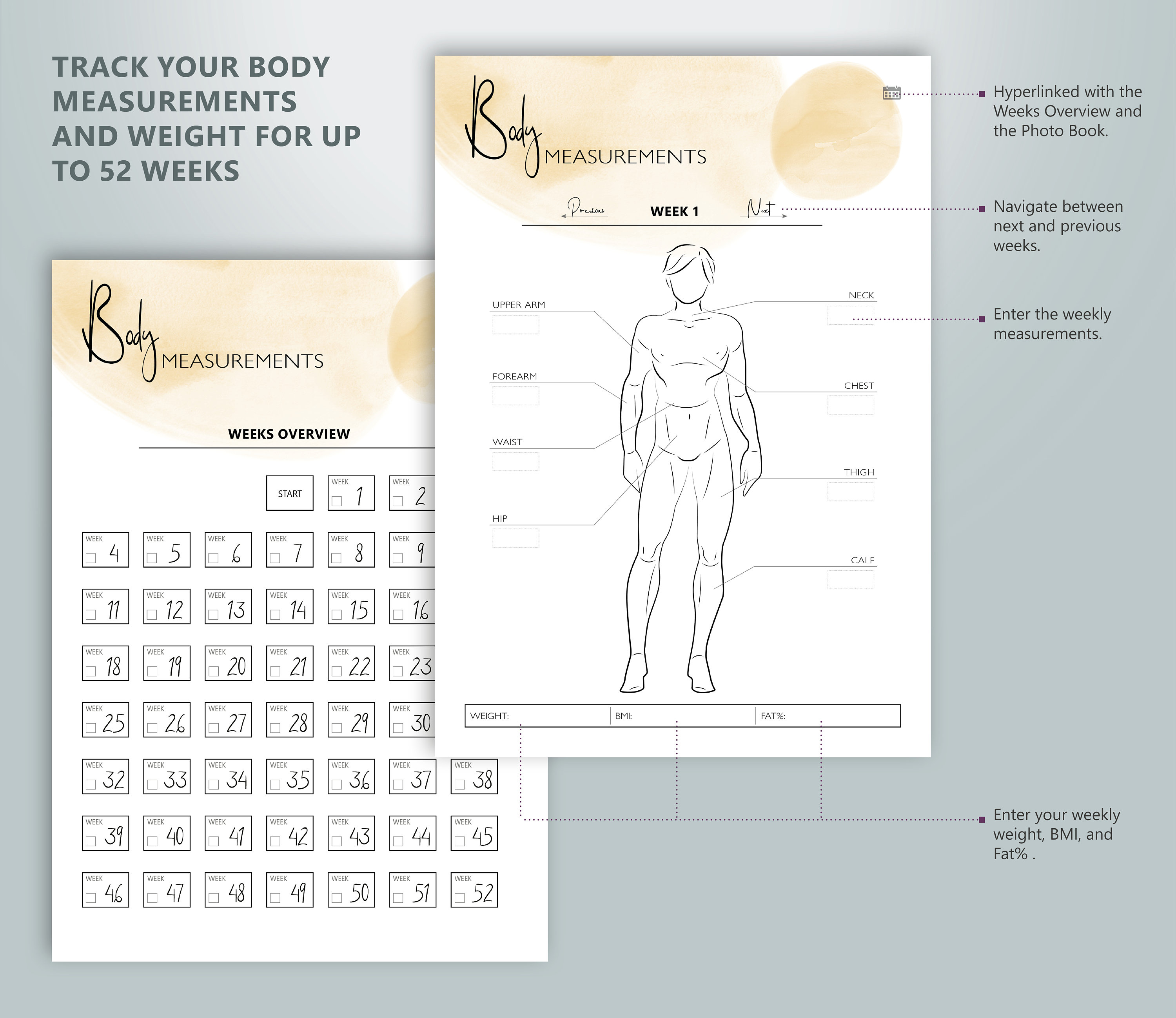 TRACK YOUR BODY MEASUREMENTS AND WEIGHT FOR UP TO 52 WEEKS

Body MEASUREMENTS

WEEKS OVERVIEW

START
WEEK 1
WEEK 2

WEEK 4
WEEK 5
WEEK 6
WEEK 7
WEEK 8
WEEK 9

WEEK 11
WEEK 12
WEEK 13
WEEK 14
WEEK 15
WEEK 16

WEEK 18
WEEK 19
WEEK 20
WEEK 21
WEEK 22
WEEK 23

WEEK 25
WEEK 26
WEEK 27
WEEK 28
WEEK 29
WEEK 30

WEEK 32
WEEK 33
WEEK 34
WEEK 35
WEEK 36
WEEK 37
WEEK 38

WEEK 39
WEEK 40
WEEK 41
WEEK 42
WEEK 43
WEEK 44
WEEK 45

WEEK 46
WEEK 47
WEEK 48
WEEK 49
WEEK 50
WEEK 51
WEEK 52

Body MEASUREMENTS

Previous WEEK 1 Next

UPPER ARM
FOREARM
WAIST
HIP
NECK
CHEST
THIGH
CALF

WEIGHT:
BMI:
FAT%:

Hyperlinked with the Weeks Overview and the Photo Book.

Navigate between next and previous weeks.

Enter the weekly measurements.

Enter your weekly weight, BMI, and Fat% .