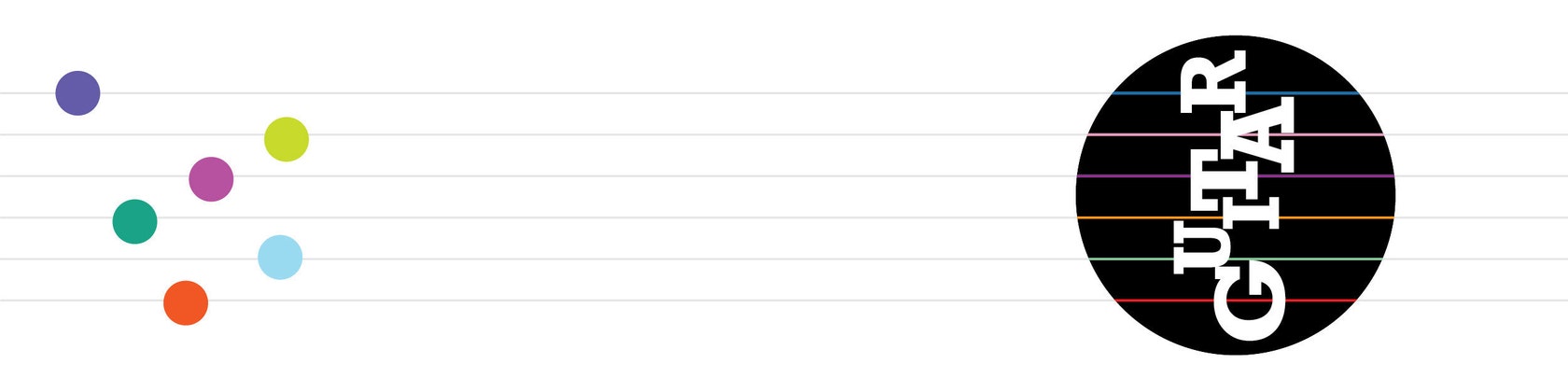 GUITAR