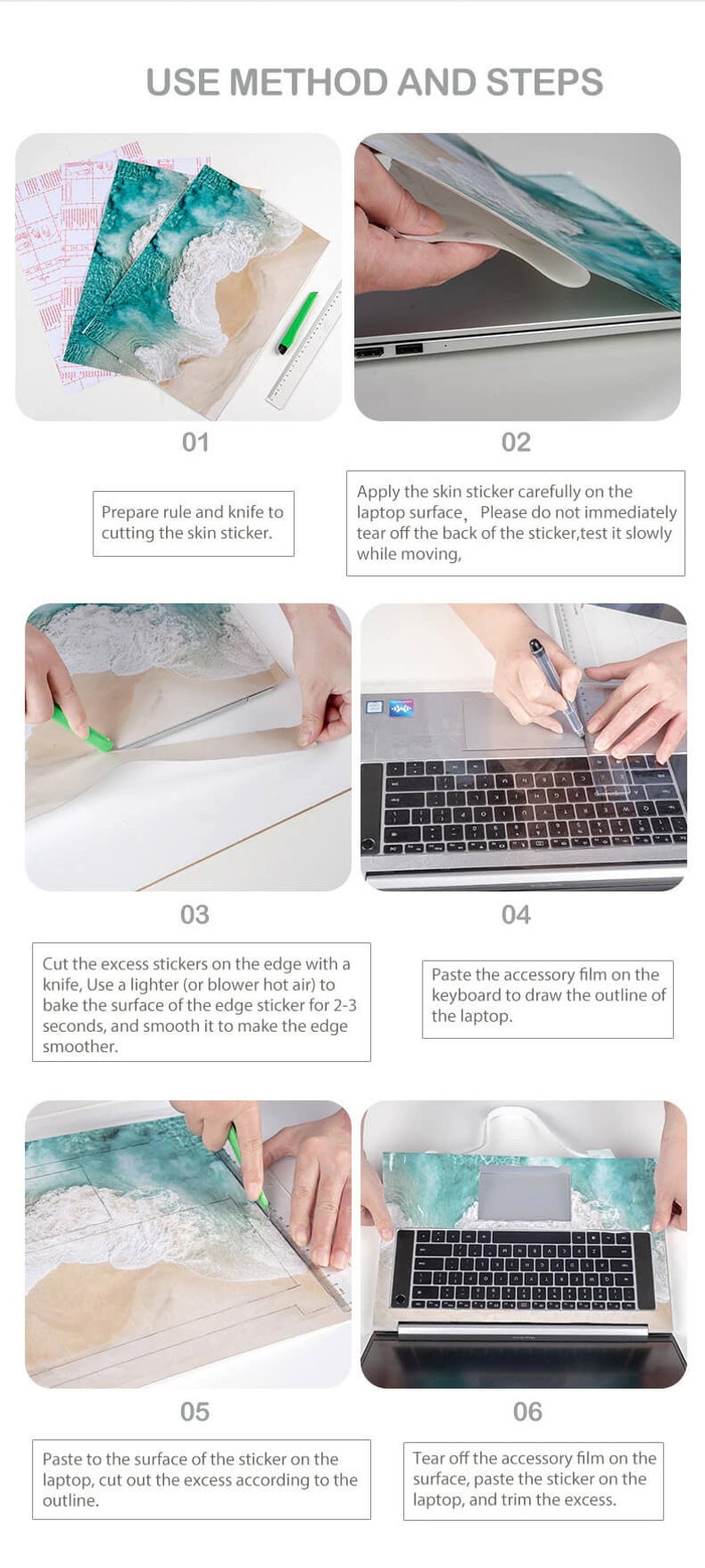 USE METHOD AND STEPS

01

Prepare rule and knife to cutting the skin sticker.

02

Apply the skin sticker carefully on the laptop surface, Please do not immediately tear off the back of the sticker,test it slowly while moving,

03

Cut the excess stickers on the edge with a knife, Use a lighter (or blower hot air) to bake the surface of the edge sticker for 2-3 seconds, and smooth it to make the edge smoother.

04

Paste the accessory film on the keyboard to draw the outline of the laptop.

05

Paste to the surface of the sticker on the laptop, cut out the excess according to the outline.

06

Tear off the accessory film on the surface, paste the sticker on the laptop, and trim the excess.