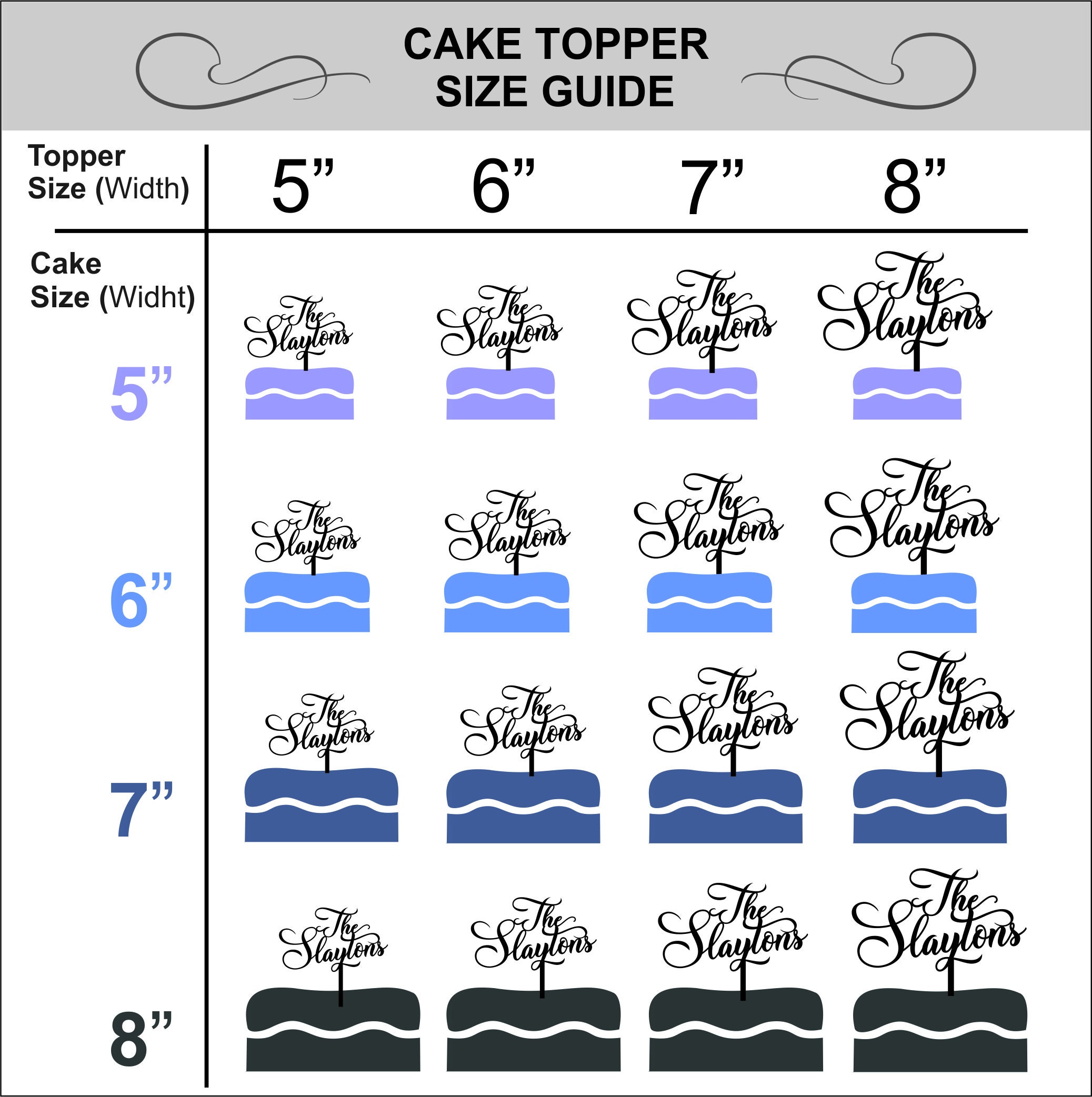 CAKE TOPPER
SIZE GUIDE

| Topper Size (Width) | 5” | 6” | 7” | 8” |
|---|---|---|---|---|
| Cake Size (Widht) | | | | |
| 5” | The Slaytons | The Slaytons | The Slaytons | The Slaytons |
| 6” | The Slaytons | The Slaytons | The Slaytons | The Slaytons |
| 7” | The Slaytons | The Slaytons | The Slaytons | The Slaytons |
| 8” | The Slaytons | The Slaytons | The Slaytons | The Slaytons |