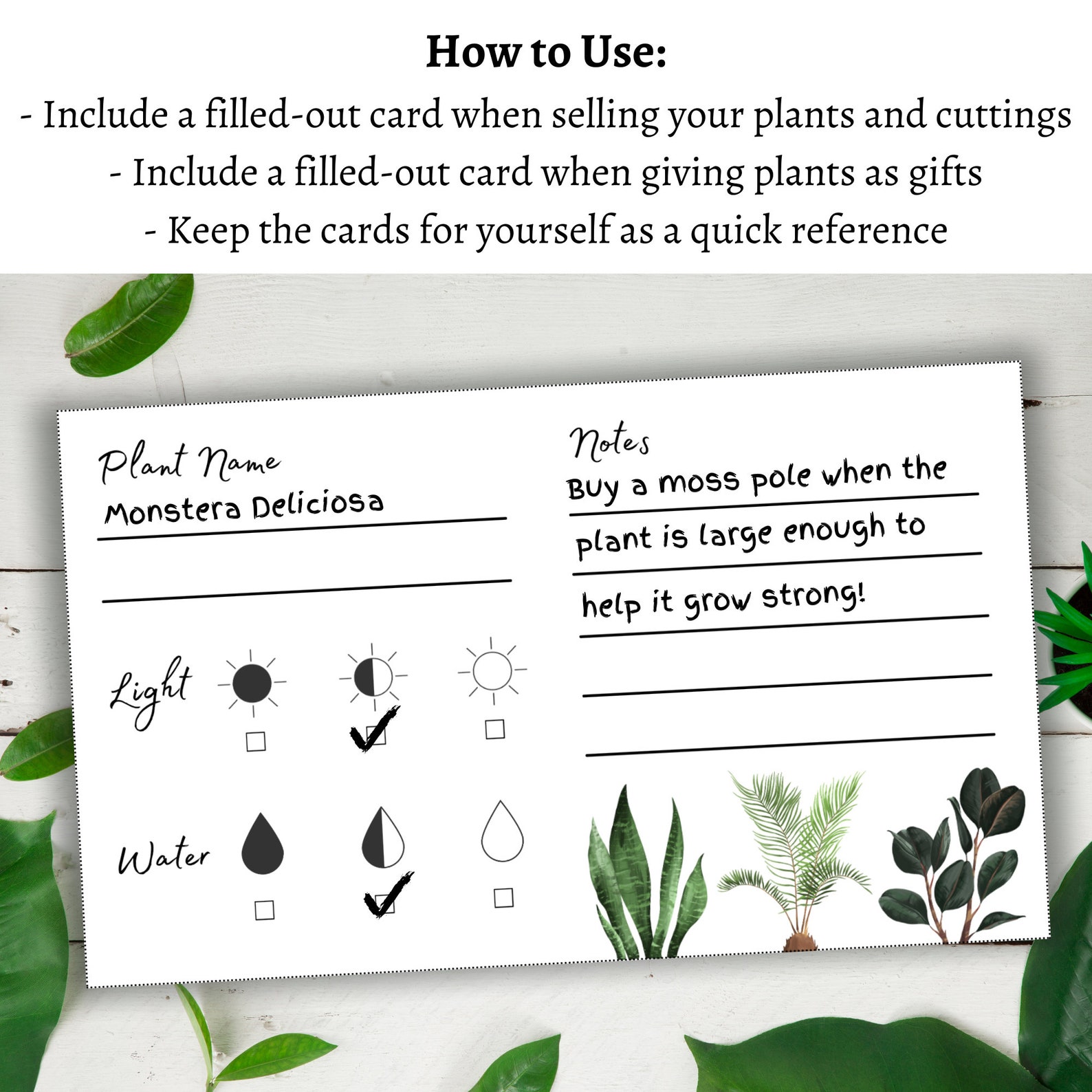 How to Use:
- Include a filled-out card when selling your plants and cuttings
- Include a filled-out card when giving plants as gifts
- Keep the cards for yourself as a quick reference

Plant Name
Monstera Deliciosa

Light

Water

Notes
Buy a moss pole when the plant is large enough to help it grow strong!