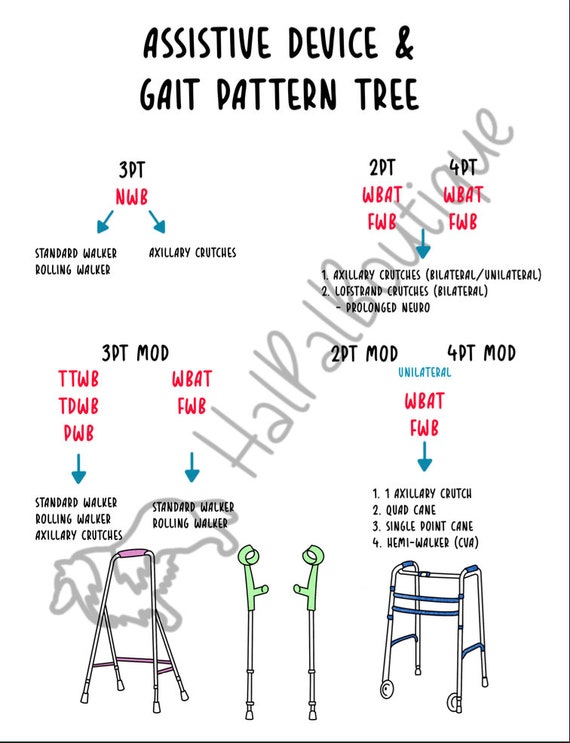 ASSISTIVE DEVICE & GAIT PATTERN TREE

3PT
NWB

STANDARD WALKER
ROLLING WALKER

AXILLARY CRUTCHES

2PT
WBAT
FWB

4PT
WBAT
FWB

1. AXILLARY CRUTCHES (BILATERAL/UNILATERAL)
2. LOFSTRAND CRUTCHES (BILATERAL)
- PROLONGED NEURO

3PT MOD

TTWB
TDWB
PWB

STANDARD WALKER
ROLLING WALKER
AXILLARY CRUTCHES

WBAT
FWB

STANDARD WALKER
ROLLING WALKER

2PT MOD

4PT MOD

UNILATERAL

WBAT
FWB

1. 1 AXILLARY CRUTCH
2. QUAD CANE
3. SINGLE POINT CANE
4. HEMI-WALKER (CVA)

HalPalBoutique