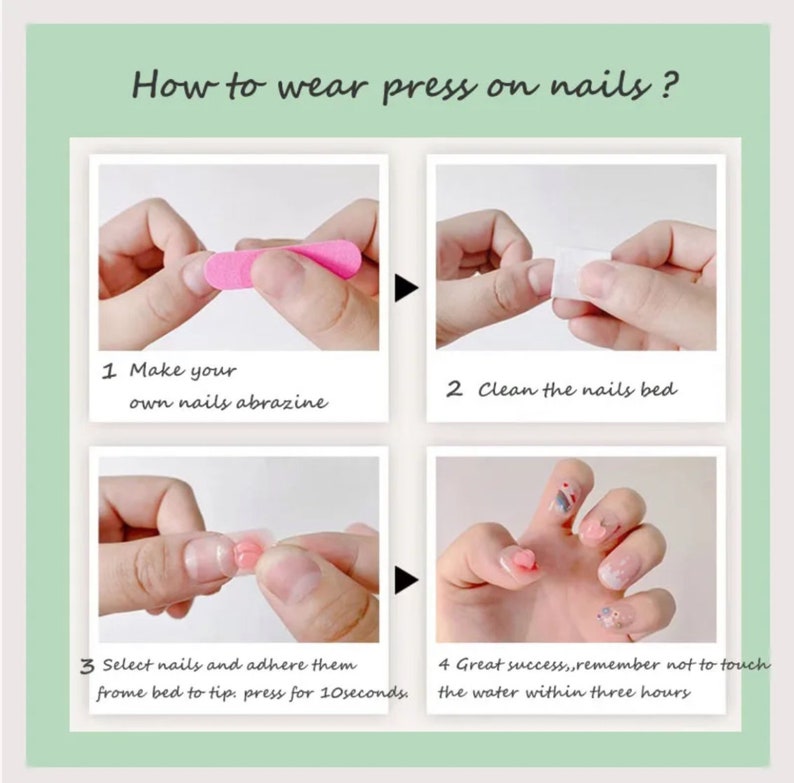 How to wear press on nails ?

1 Make your own nails abrazine

2 Clean the nails bed

3 Select nails and adhere them frome bed to tip. press for 10seconds.

4 Great success,,remember not to touch the water within three hours