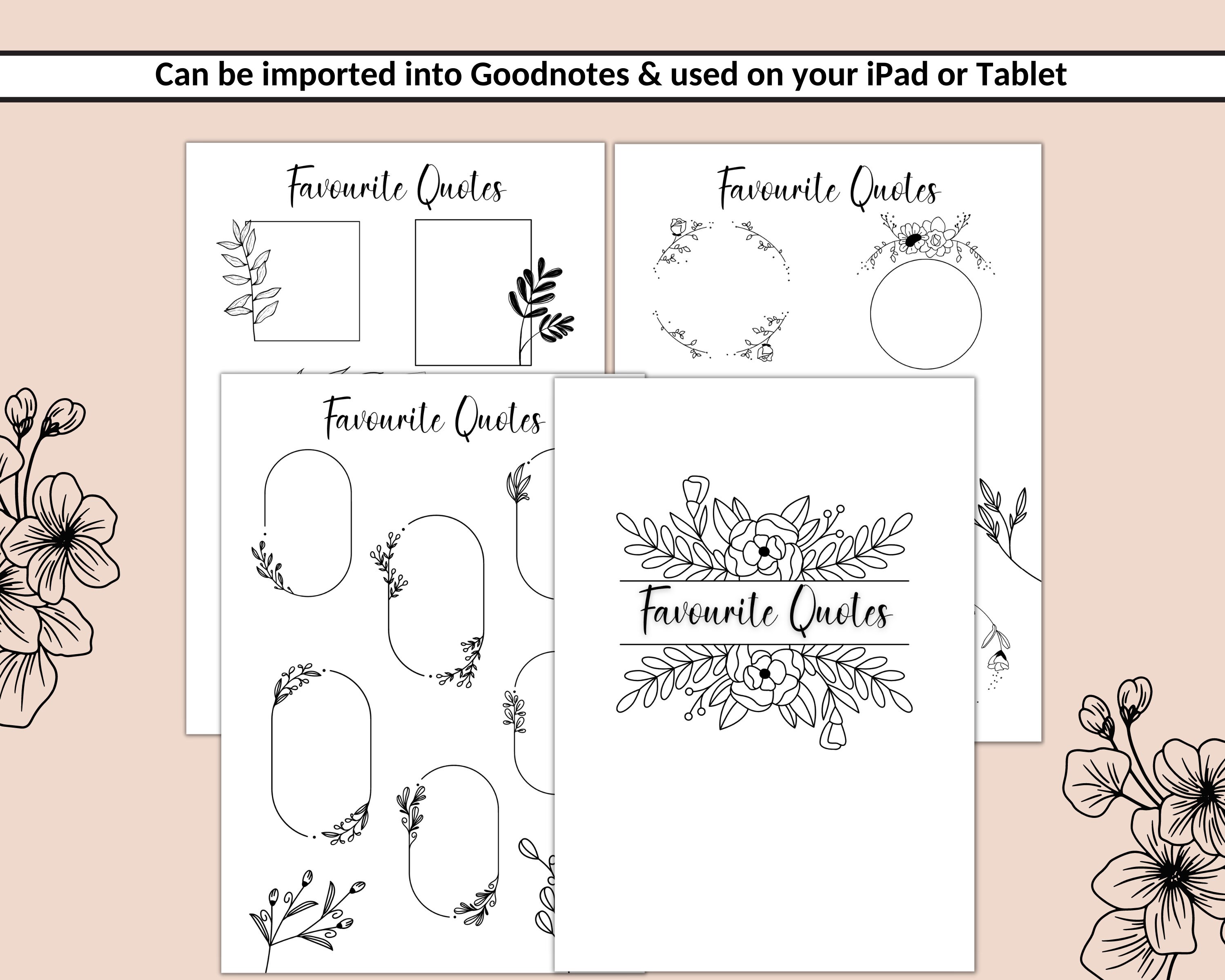 Can be imported into Goodnotes & used on your iPad or Tablet

Favourite Quotes

Favourite Quotes

Favourite Quotes

Favourite Quotes