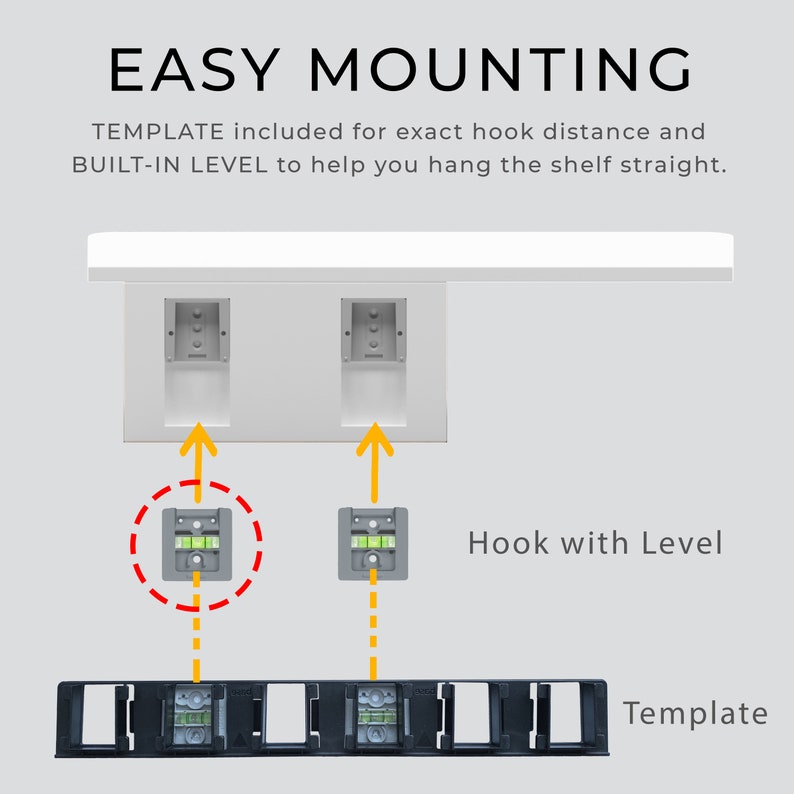 EASY MOUNTING

TEMPLATE included for exact hook distance and BUILT-IN LEVEL to help you hang the shelf straight.

Hook with Level

Template