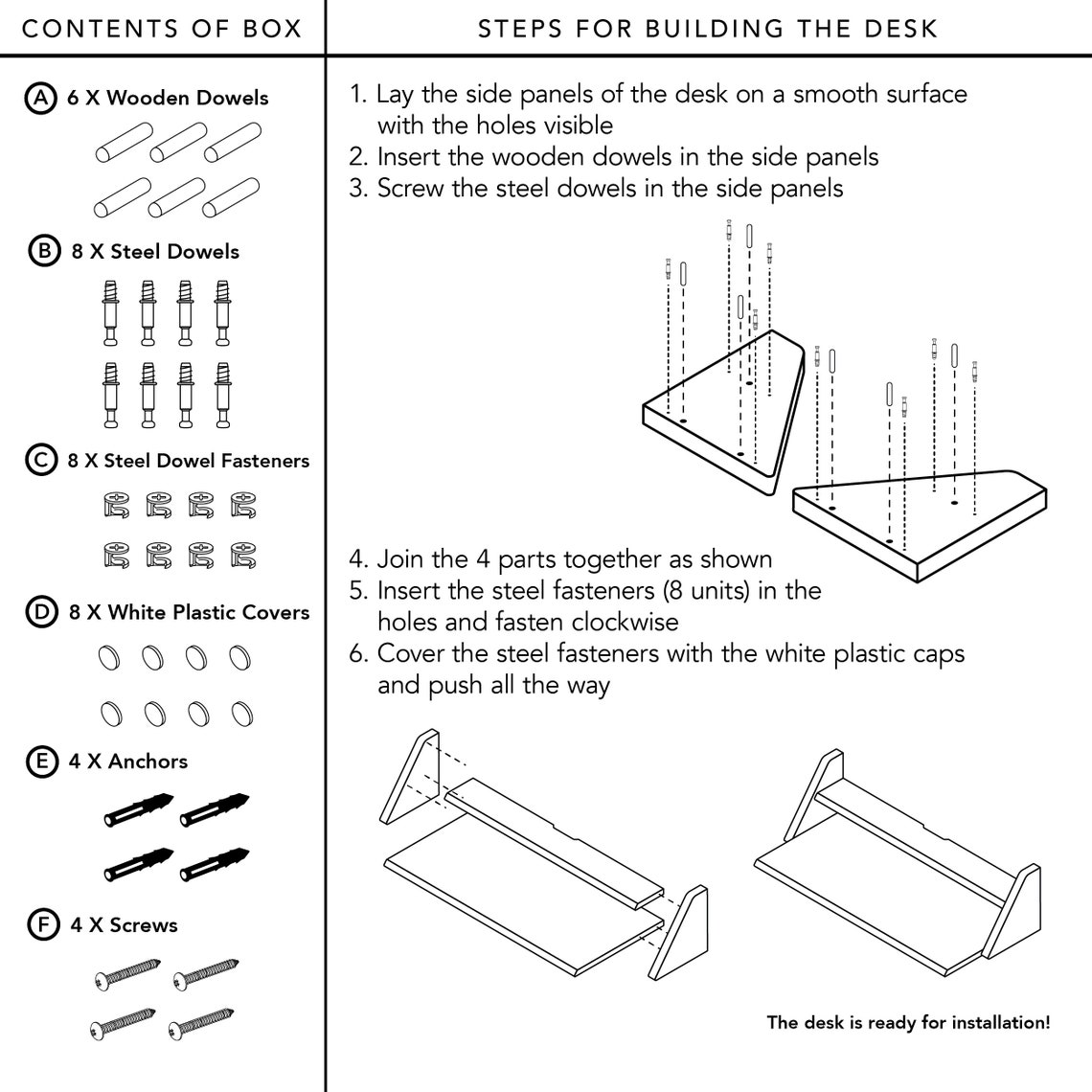 CONTENTS OF BOX

A 6 X Wooden Dowels

B 8 X Steel Dowels

C 8 X Steel Dowel Fasteners

D 8 X White Plastic Covers

E 4 X Anchors

F 4 X Screws

STEPS FOR BUILDING THE DESK

1. Lay the side panels of the desk on a smooth surface with the holes visible
2. Insert the wooden dowels in the side panels
3. Screw the steel dowels in the side panels

4. Join the 4 parts together as shown
5. Insert the steel fasteners (8 units) in the holes and fasten clockwise
6. Cover the steel fasteners with the white plastic caps and push all the way

The desk is ready for installation!