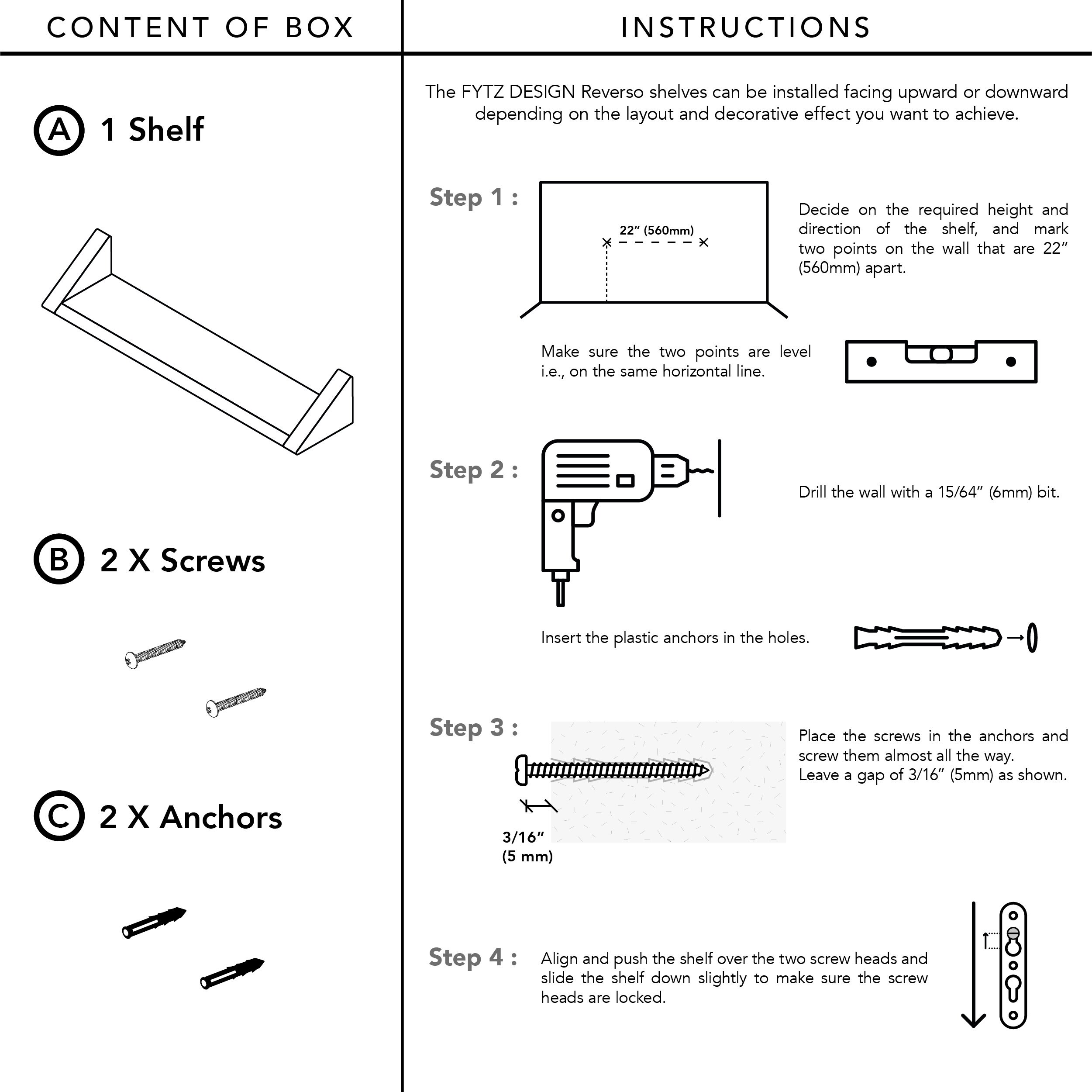 CONTENT OF BOX

A 1 Shelf

B 2 X Screws

C 2 X Anchors

INSTRUCTIONS

The FYTZ DESIGN Reverso shelves can be installed facing upward or downward depending on the layout and decorative effect you want to achieve.

Step 1 :

22" (560mm)

Decide on the required height and direction of the shelf, and mark two points on the wall that are 22" (560mm) apart.

Make sure the two points are level i.e., on the same horizontal line.

Step 2 :

Drill the wall with a 15/64" (6mm) bit.

Insert the plastic anchors in the holes.

Step 3 :

3/16"
(5 mm)

Place the screws in the anchors and screw them almost all the way.
Leave a gap of 3/16" (5mm) as shown.

Step 4 :

Align and push the shelf over the two screw heads and slide the shelf down slightly to make sure the screw heads are locked.