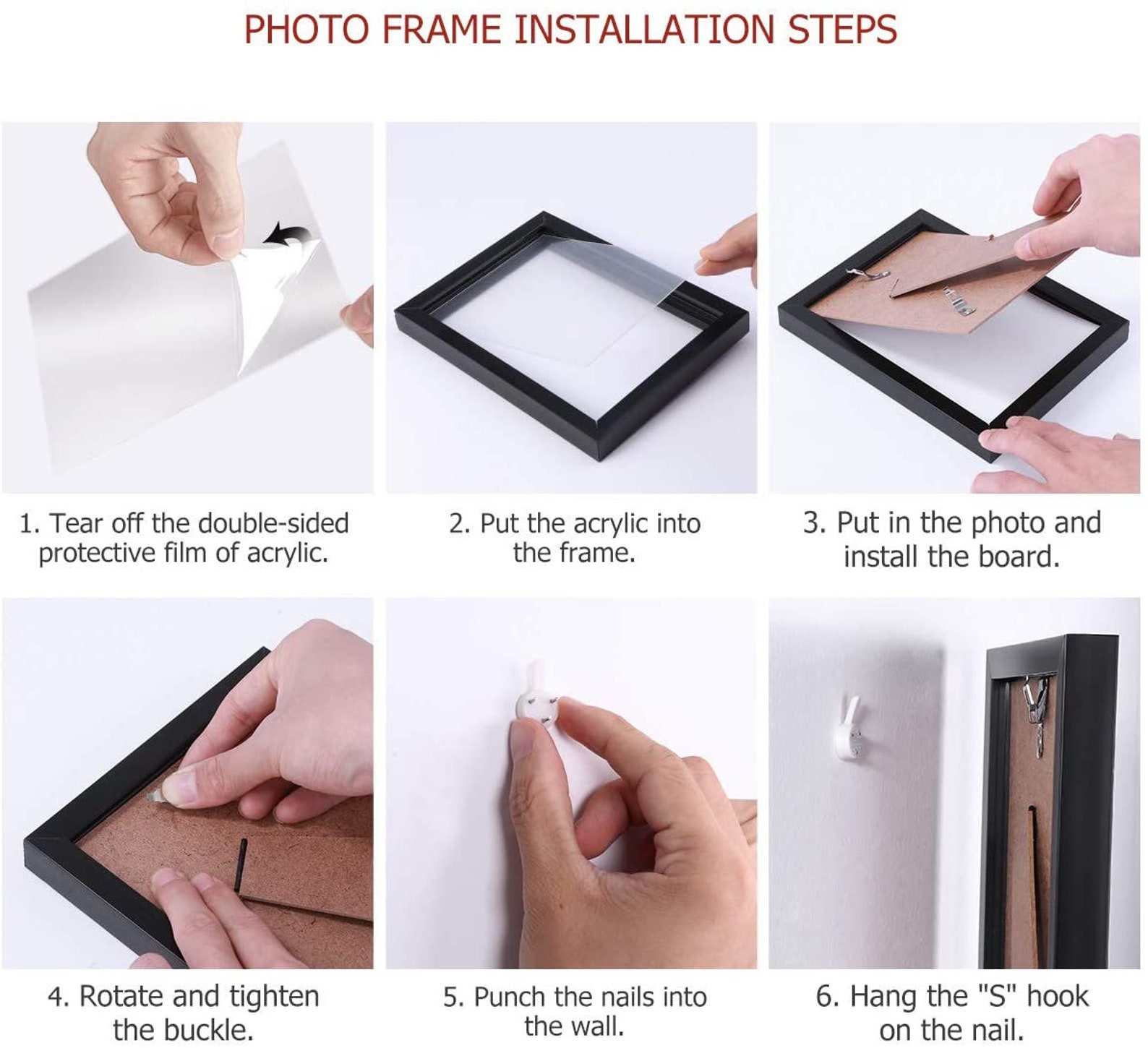 PHOTO FRAME INSTALLATION STEPS

1. Tear off the double-sided protective film of acrylic.

2. Put the acrylic into the frame.

3. Put in the photo and install the board.

4. Rotate and tighten the buckle.

5. Punch the nails into the wall.

6. Hang the "S" hook on the nail.